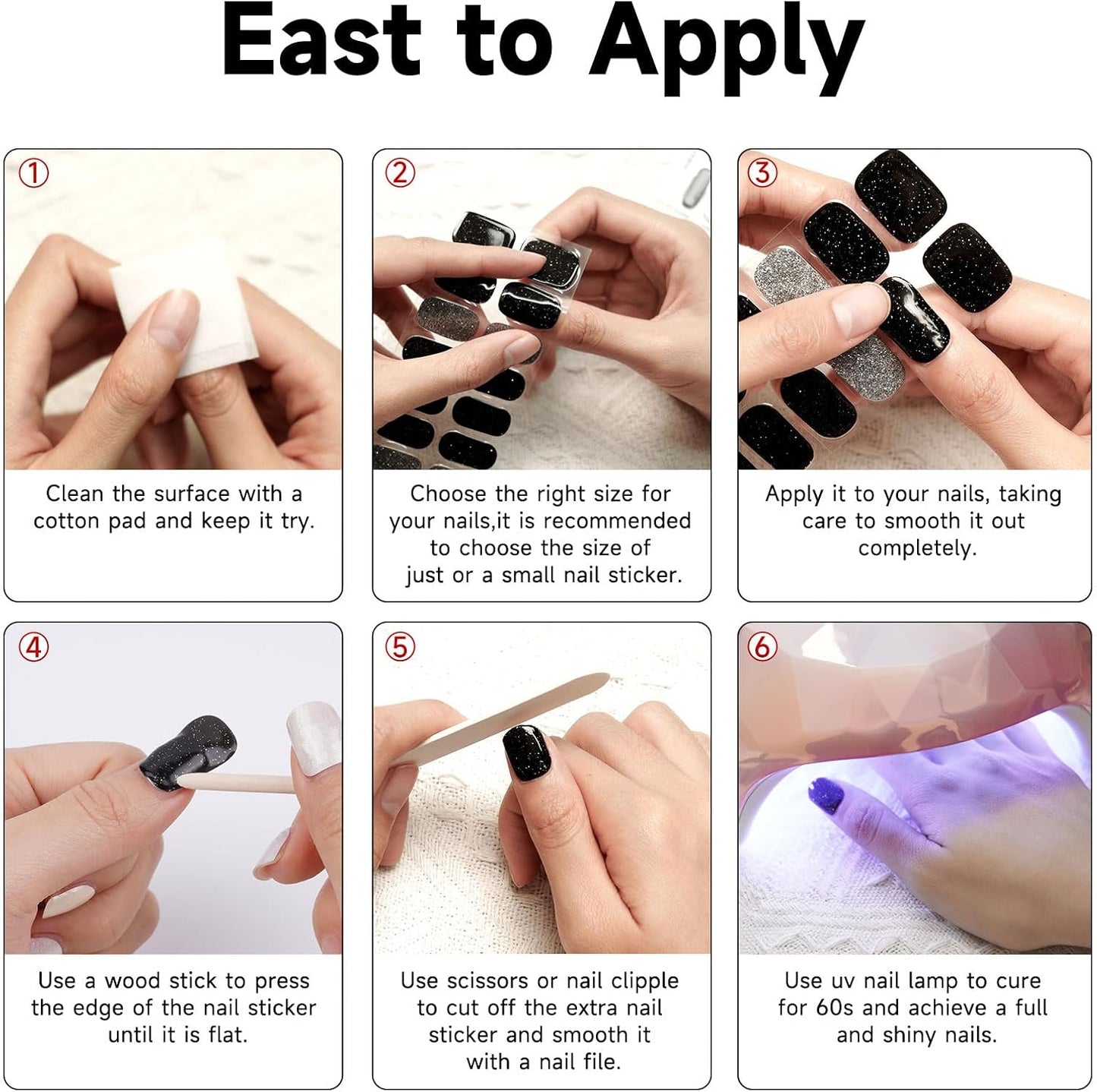 East to Apply

①

Clean the surface with a cotton pad and keep it try.

②

Choose the right size for your nails,it is recommended to choose the size of just or a small nail sticker.

③

Apply it to your nails, taking care to smooth it out completely.

④

Use a wood stick to press the edge of the nail sticker until it is flat.

⑤

Use scissors or nail clipple to cut off the extra nail sticker and smooth it with a nail file.

⑥

Use uv nail lamp to cure for 60s and achieve a full and shiny nails.