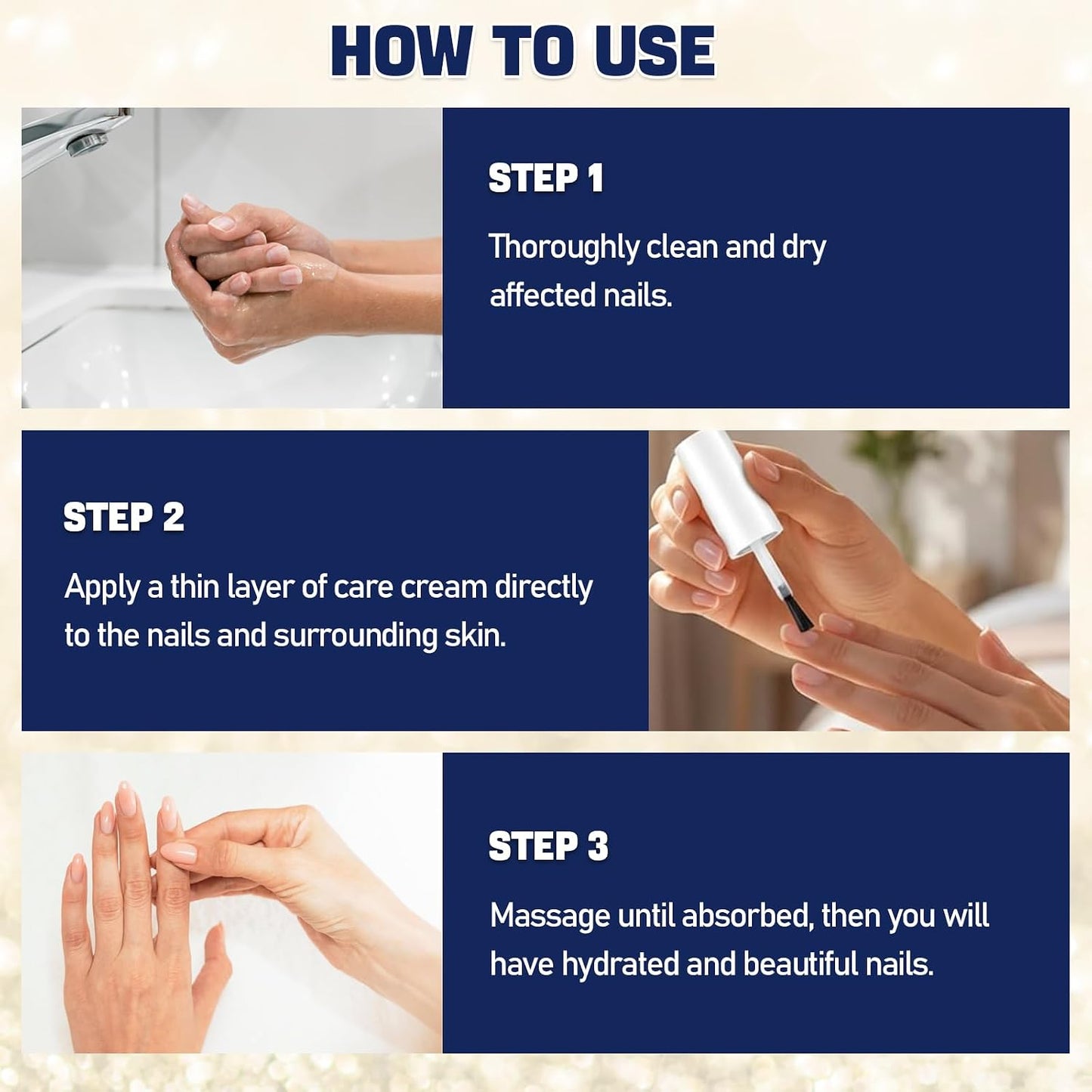 HOW TO USE

STEP 1

Thoroughly clean and dry affected nails.

STEP 2

Apply a thin layer of care cream directly to the nails and surrounding skin.

STEP 3

Massage until absorbed, then you will have hydrated and beautiful nails.