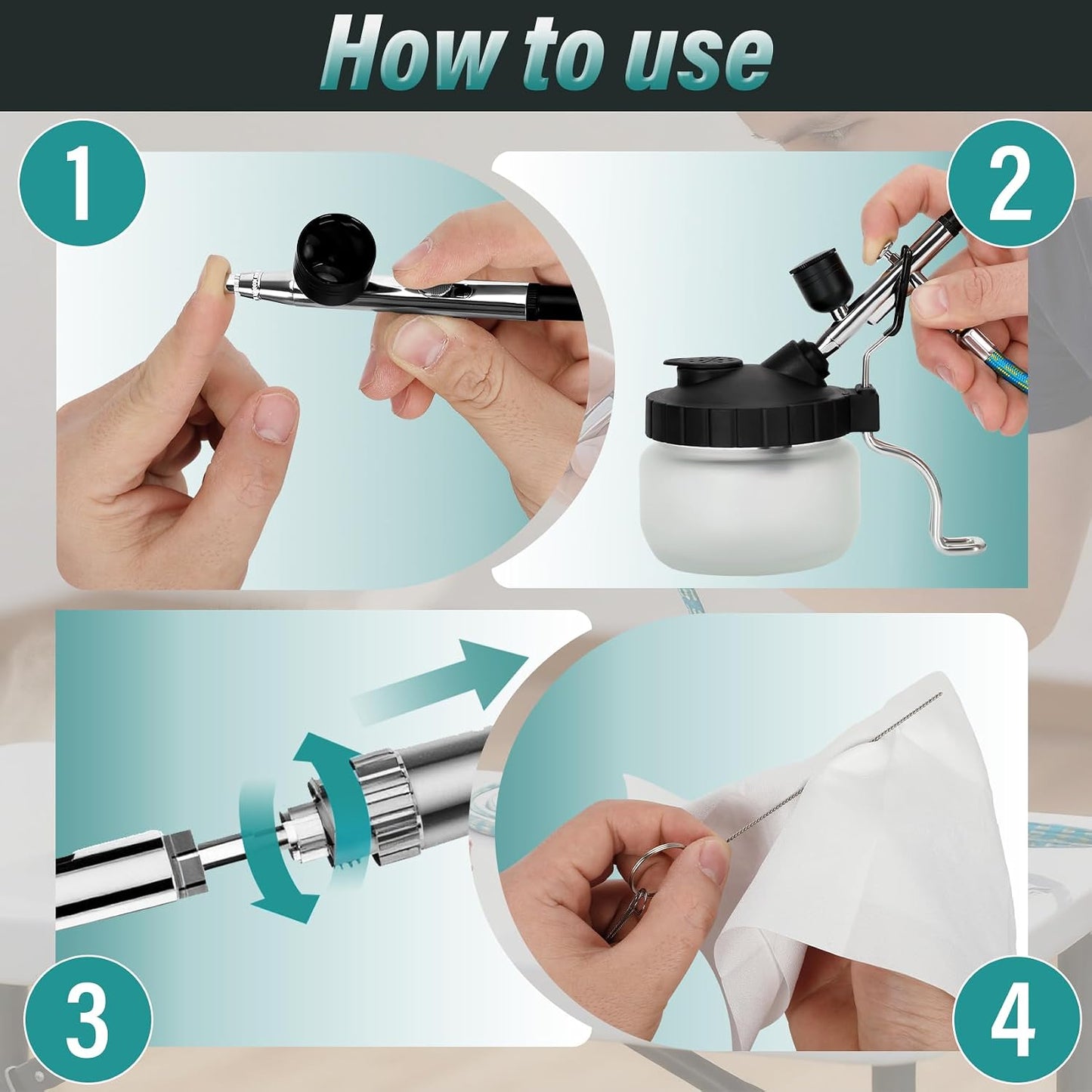 How to use

1

2

3

4