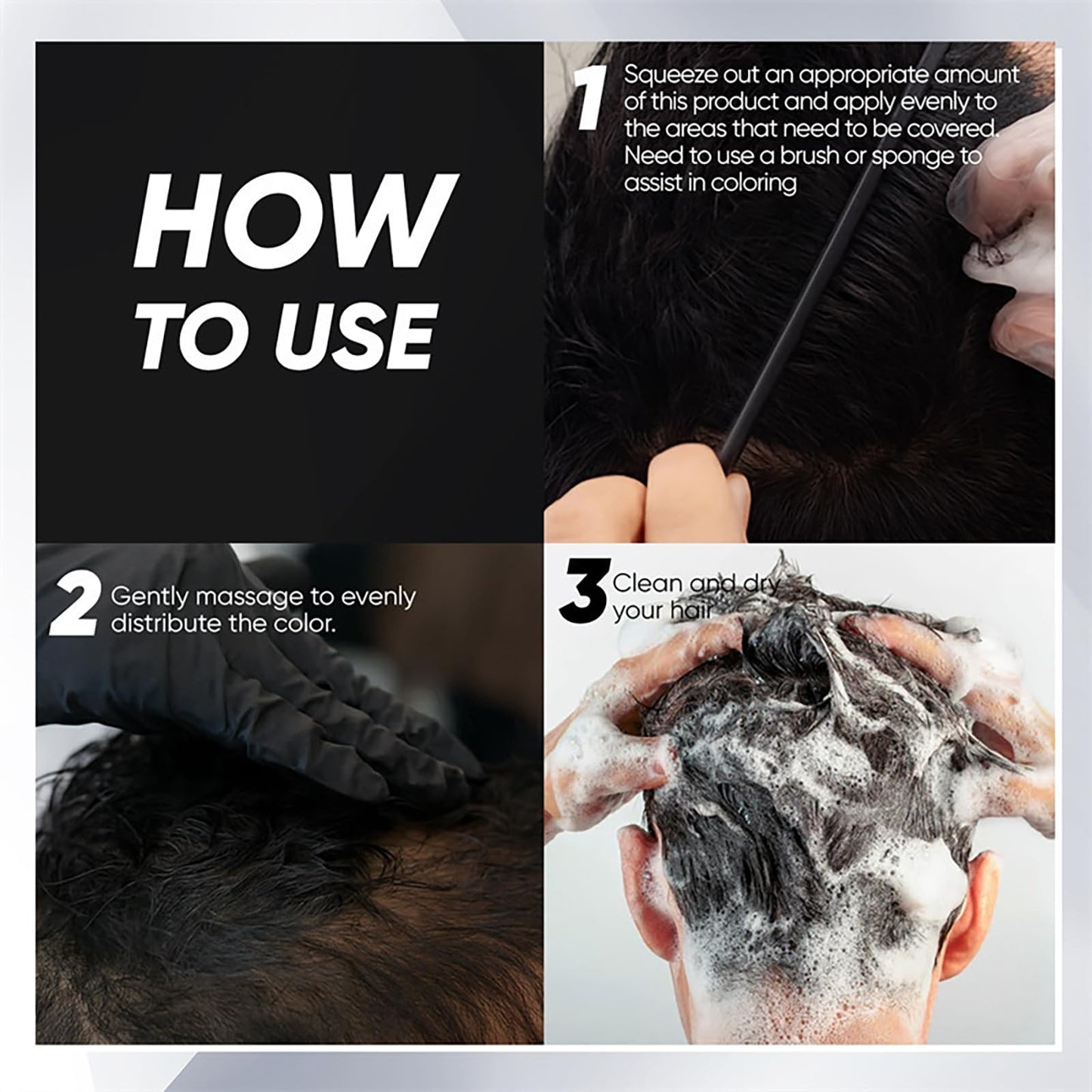 HOW TO USE

1 Squeeze out an appropriate amount of this product and apply evenly to the areas that need to be covered. Need to use a brush or sponge to assist in coloring

2 Gently massage to evenly distribute the color.

3 Clean and dry your hair