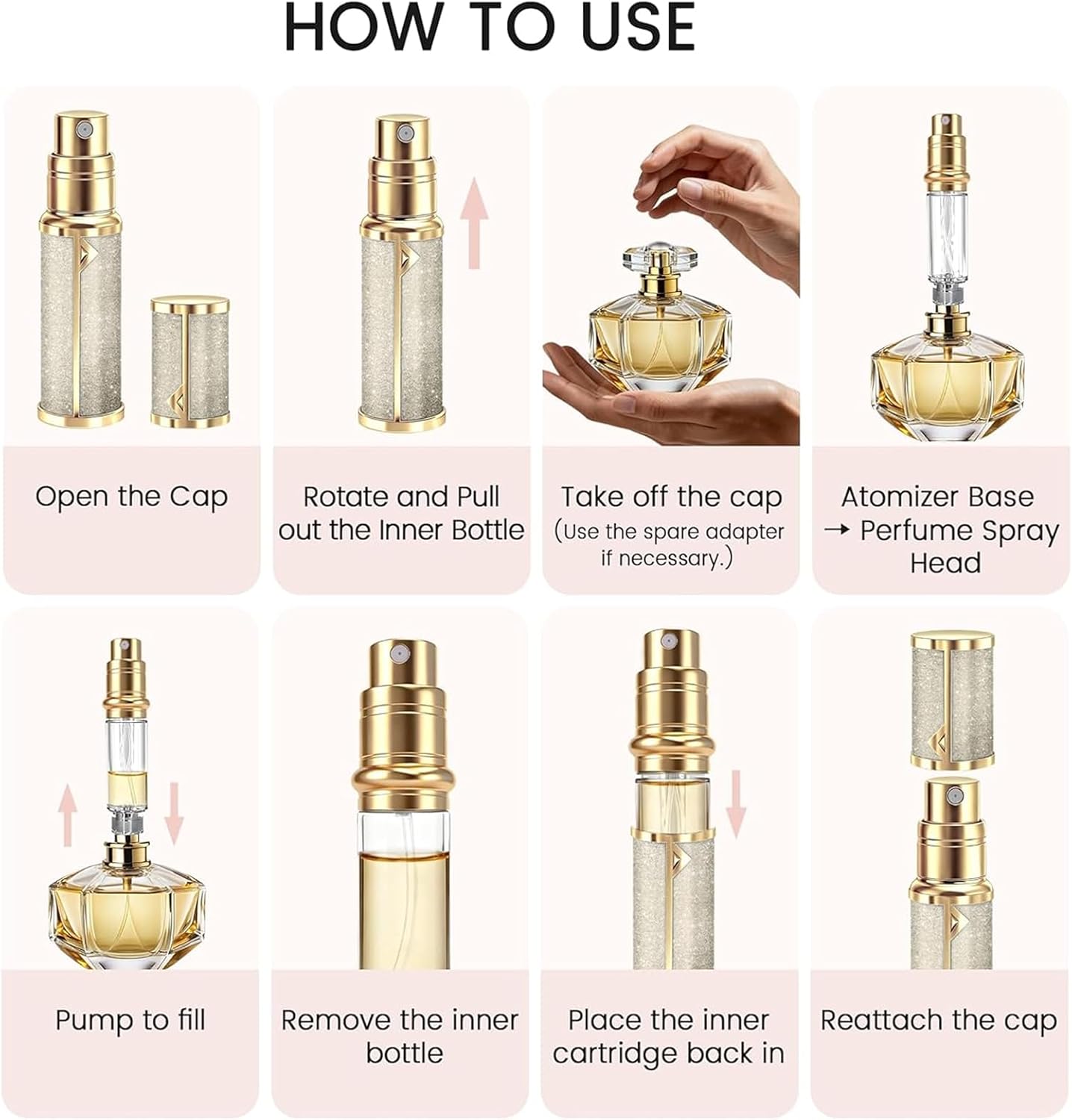 HOW TO USE

Open the Cap

Rotate and Pull out the Inner Bottle

Take off the cap
(Use the spare adapter if necessary.)

Atomizer Base → Perfume Spray Head

Pump to fill

Remove the inner bottle

Place the inner cartridge back in

Reattach the cap