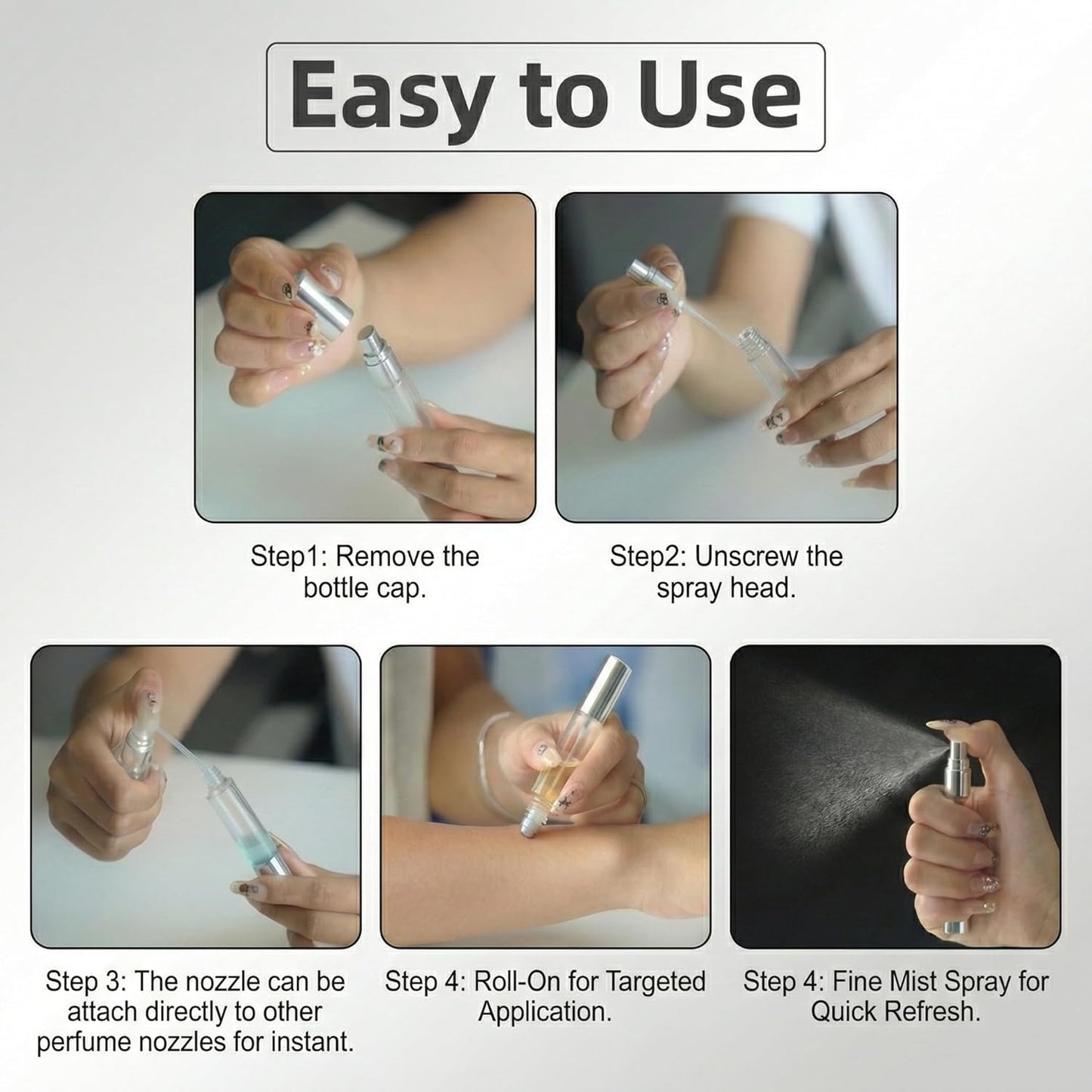 Easy to Use

Step1: Remove the bottle cap.

Step2: Unscrew the spray head.

Step 3: The nozzle can be attach directly to other perfume nozzles for instant.

Step 4: Roll-On for Targeted Application.

Step 4: Fine Mist Spray for Quick Refresh.