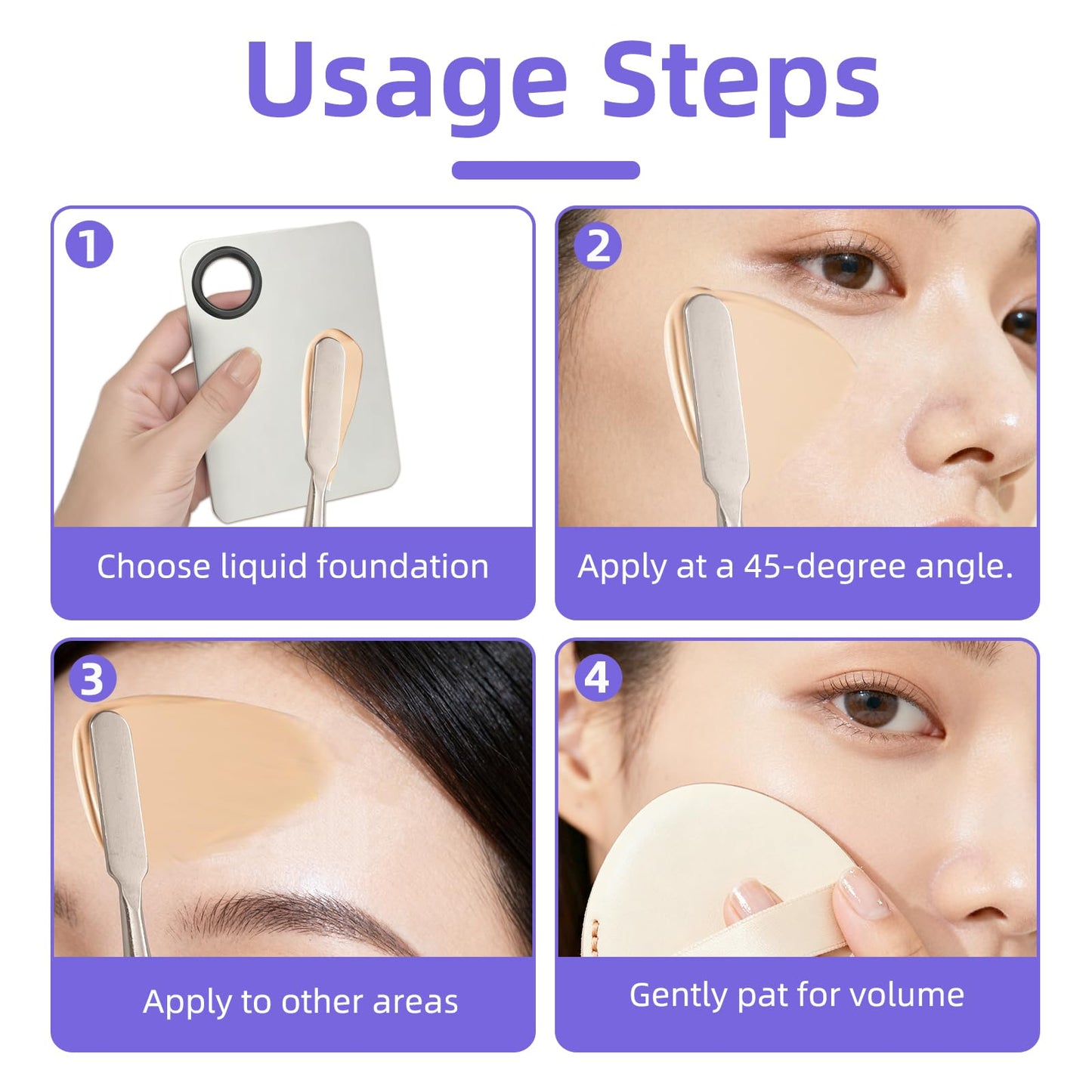 Usage Steps

1
Choose liquid foundation

2
Apply at a 45-degree angle.

3
Apply to other areas

4
Gently pat for volume