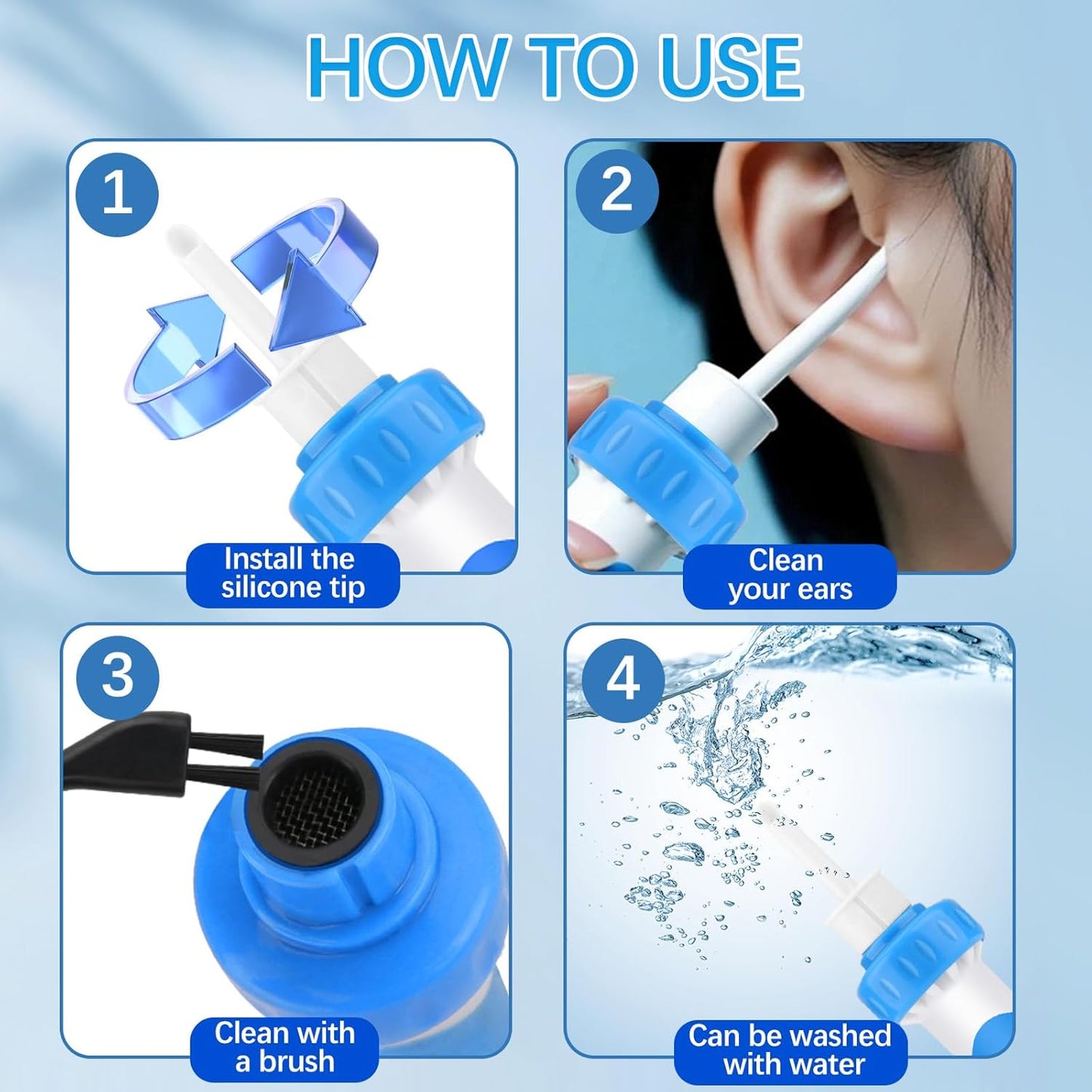 HOW TO USE

1

Install the silicone tip

2

Clean your ears

3

Clean with a brush

4

Can be washed with water