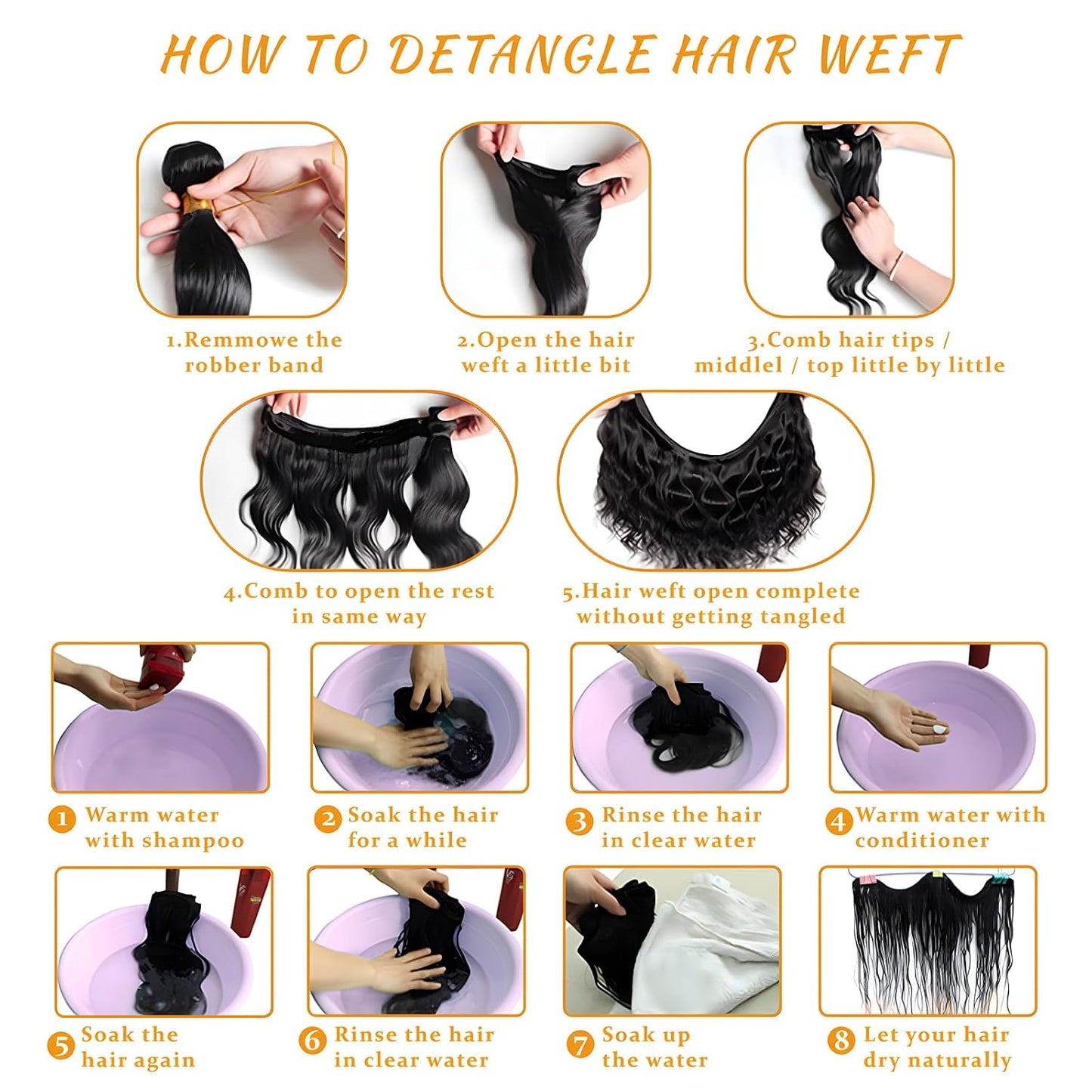 HOW TO DETANGLE HAIR WEFT

1.Remmowe the robber band

2.Open the hair weft a little bit

3.Comb hair tips / middlel / top little by little

4.Comb to open the rest in same way

5.Hair weft open complete without getting tangled

1 Warm water with shampoo

2 Soak the hair for a while

3 Rinse the hair in clear water

4 Warm water with conditioner

5 Soak the hair again

6 Rinse the hair in clear water

7 Soak up the water

8 Let your hair dry naturally