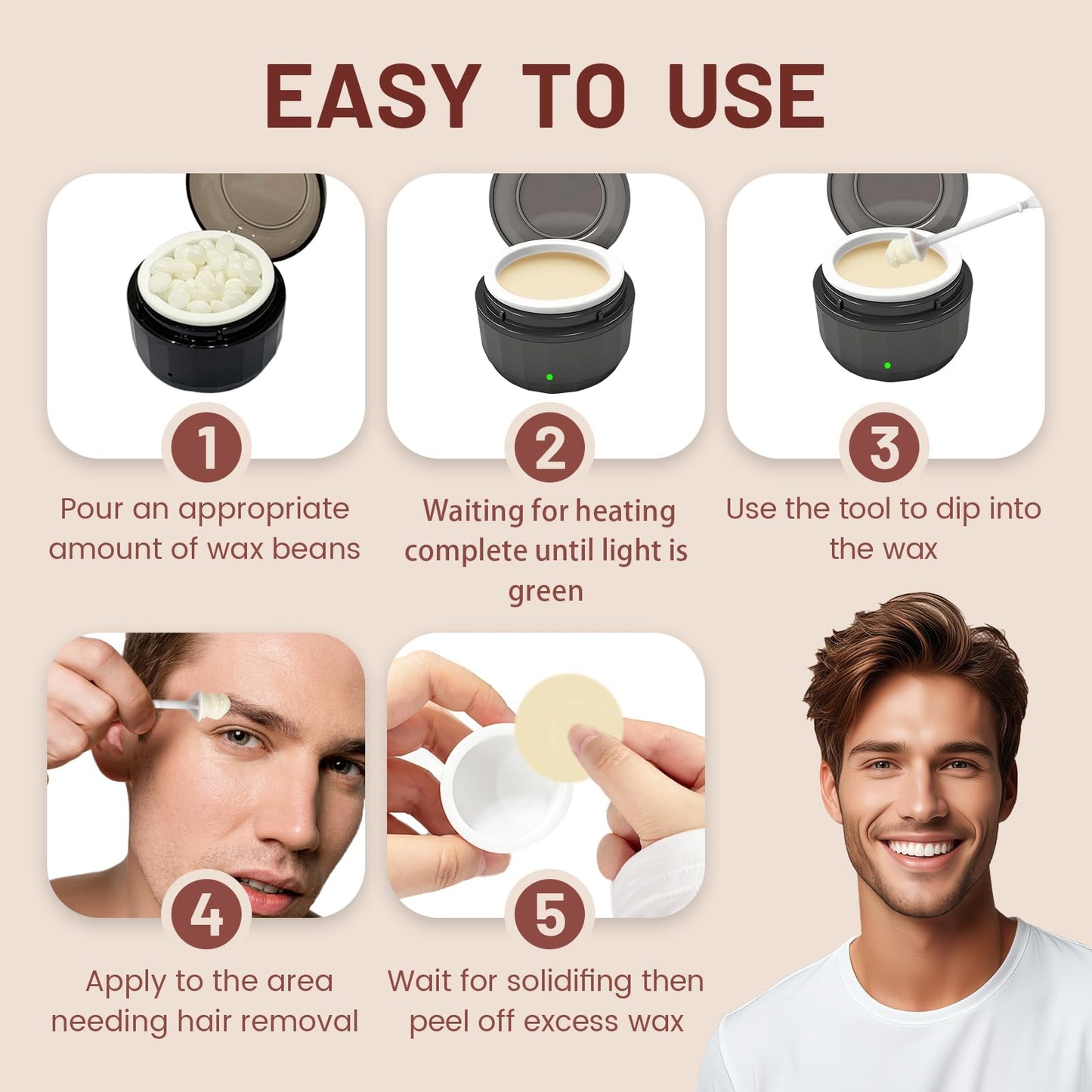 EASY TO USE

1

Pour an appropriate amount of wax beans

2

Waiting for heating complete until light is green

3

Use the tool to dip into the wax

4

Apply to the area needing hair removal

5

Wait for solidifing then peel off excess wax