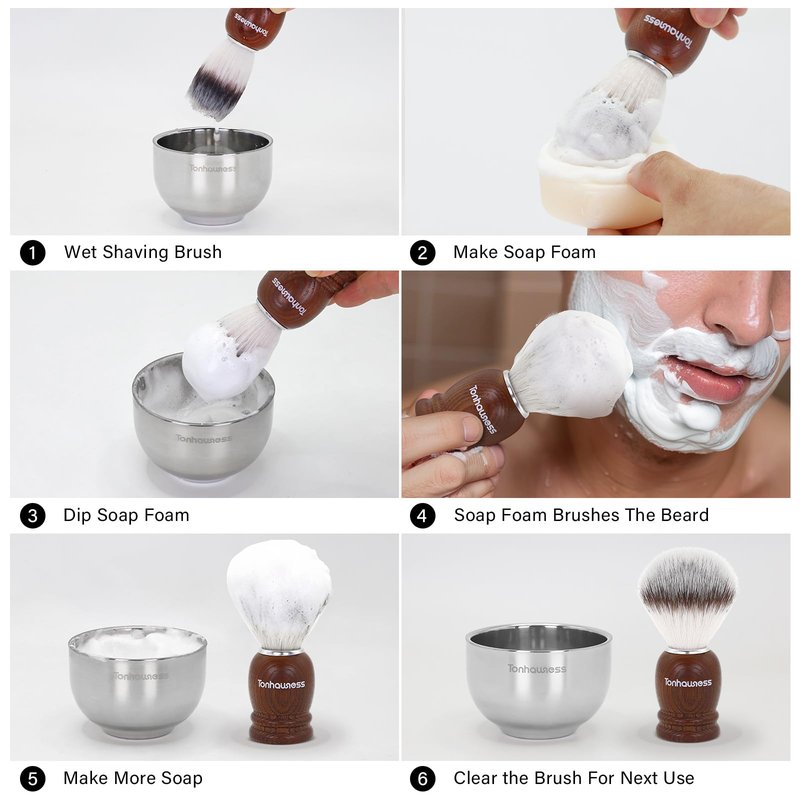 Tonhauress

Tonhauress

1 Wet Shaving Brush

Tonhauress

2 Make Soap Foam

Tonhauress

Tonhauress

3 Dip Soap Foam

Tonhauress

4 Soap Foam Brushes The Beard

Tonhauress

Tonhauress

5 Make More Soap

Tonhauress

Tonhauress

6 Clear the Brush For Next Use