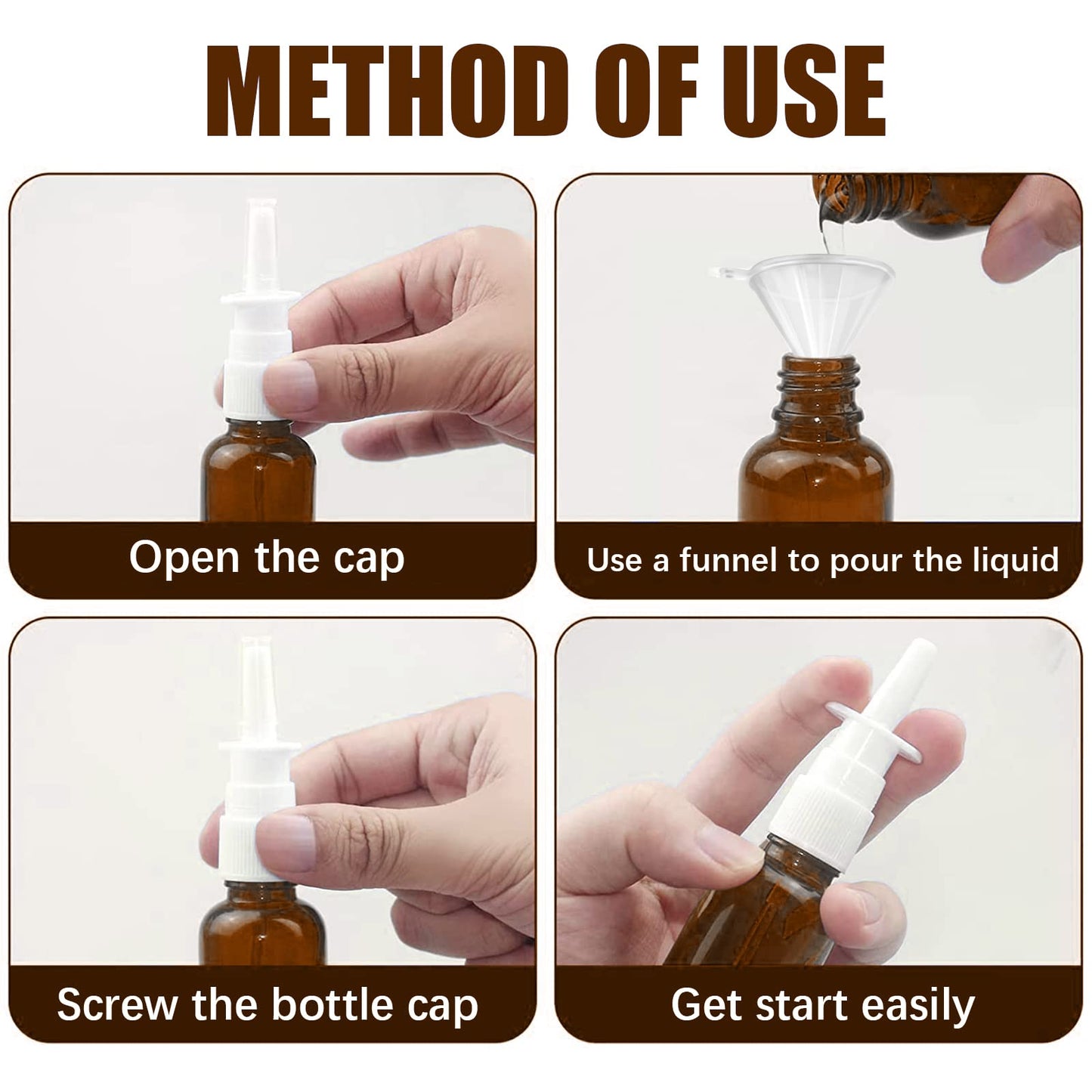 METHOD OF USE

Open the cap

Use a funnel to pour the liquid

Screw the bottle cap

Get start easily