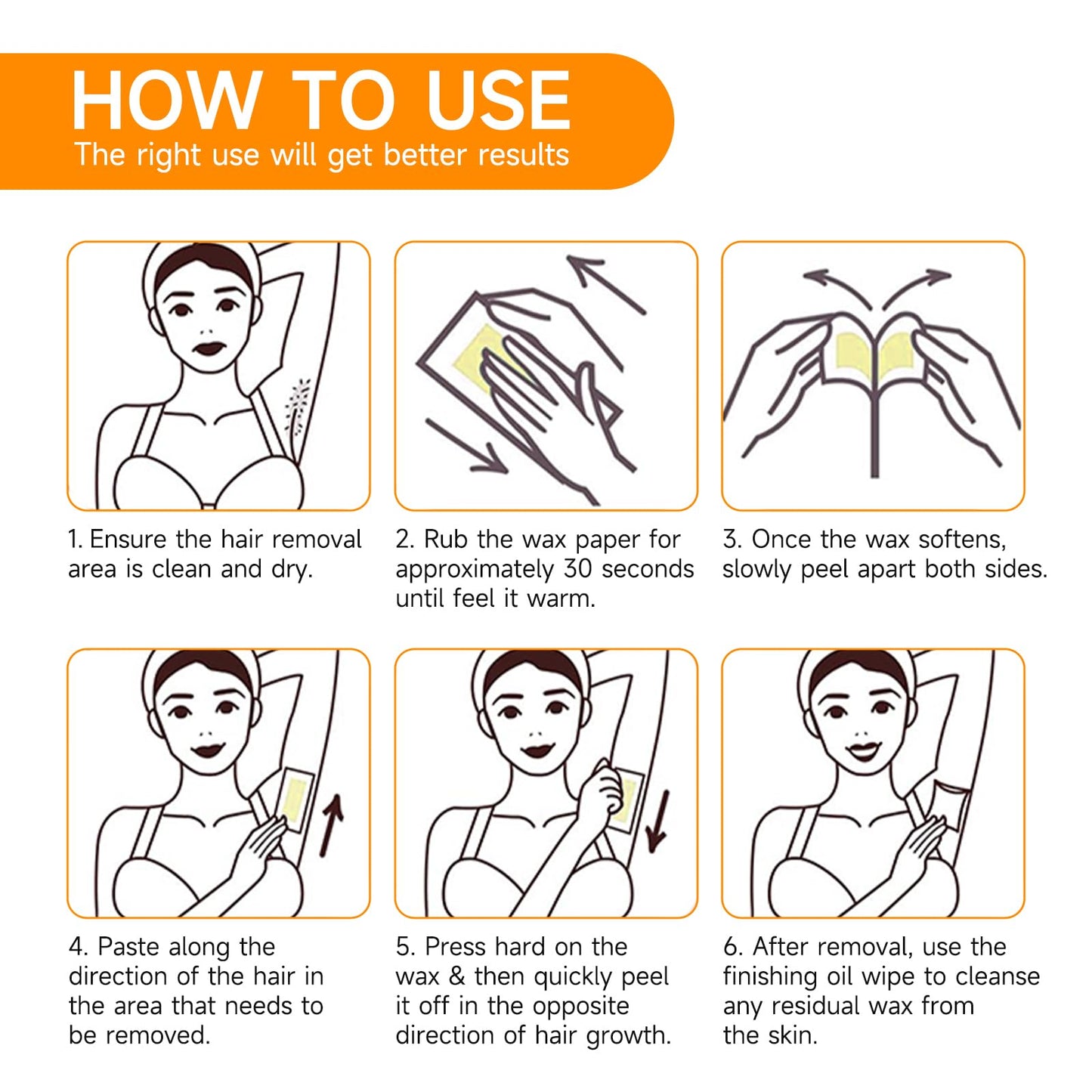 HOW TO USE
The right use will get better results

1. Ensure the hair removal area is clean and dry.

2. Rub the wax paper for approximately 30 seconds until feel it warm.

3. Once the wax softens, slowly peel apart both sides.

4. Paste along the direction of the hair in the area that needs to be removed.

5. Press hard on the wax & then quickly peel it off in the opposite direction of hair growth.

6. After removal, use the finishing oil wipe to cleanse any residual wax from the skin.