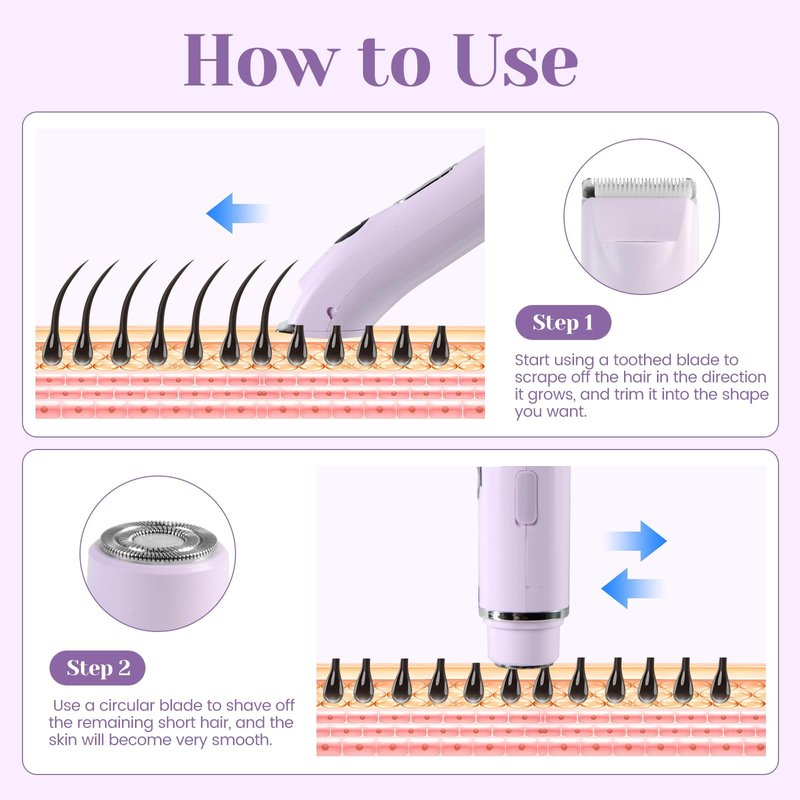 How to Use

Step 1

Start using a toothed blade to scrape off the hair in the direction it grows, and trim it into the shape you want.

Step 2

Use a circular blade to shave off the remaining short hair, and the skin will become very smooth.