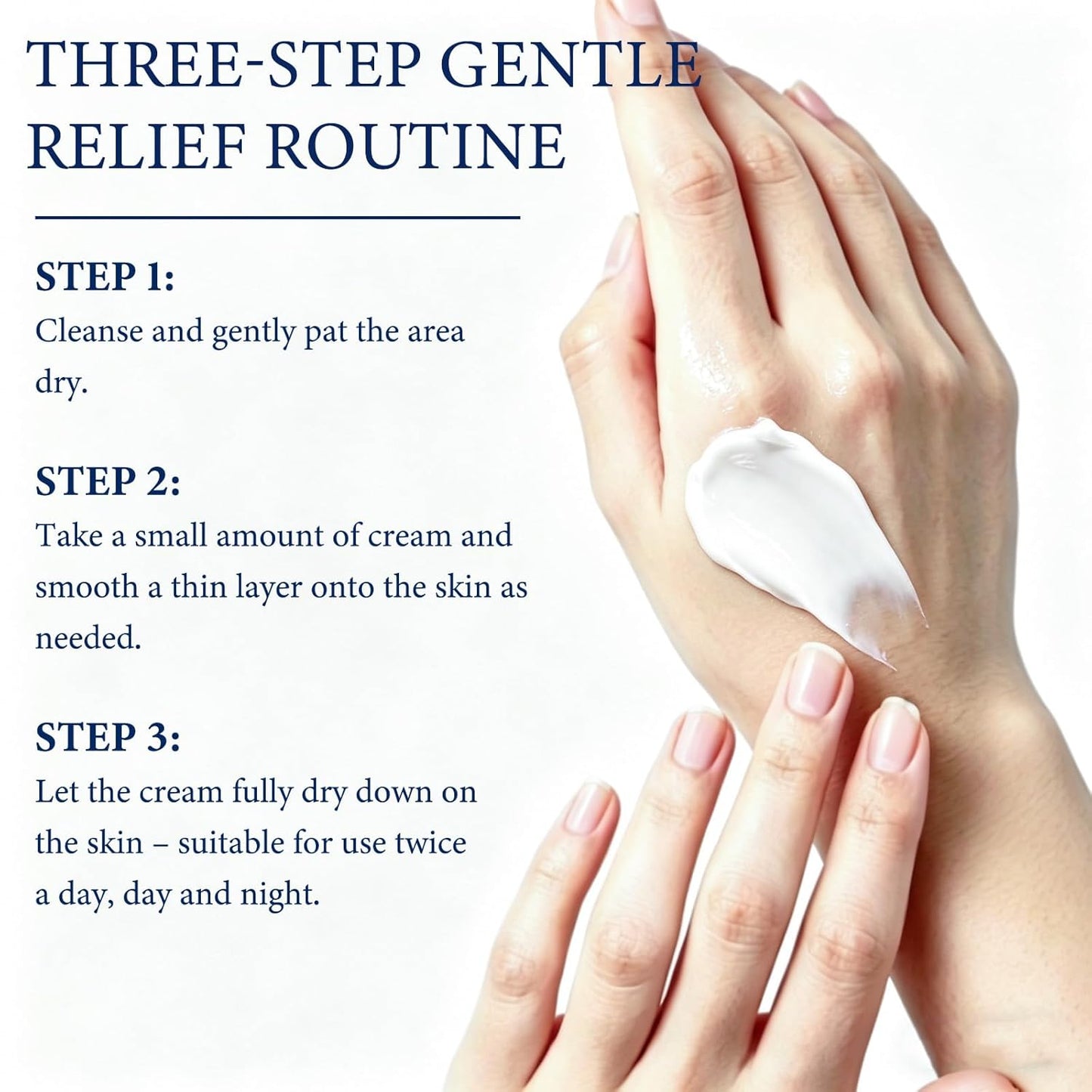 THREE-STEP GENTLE RELIEF ROUTINE

STEP 1:
Cleanse and gently pat the area dry.

STEP 2:
Take a small amount of cream and smooth a thin layer onto the skin as needed.

STEP 3:
Let the cream fully dry down on the skin – suitable for use twice a day, day and night.