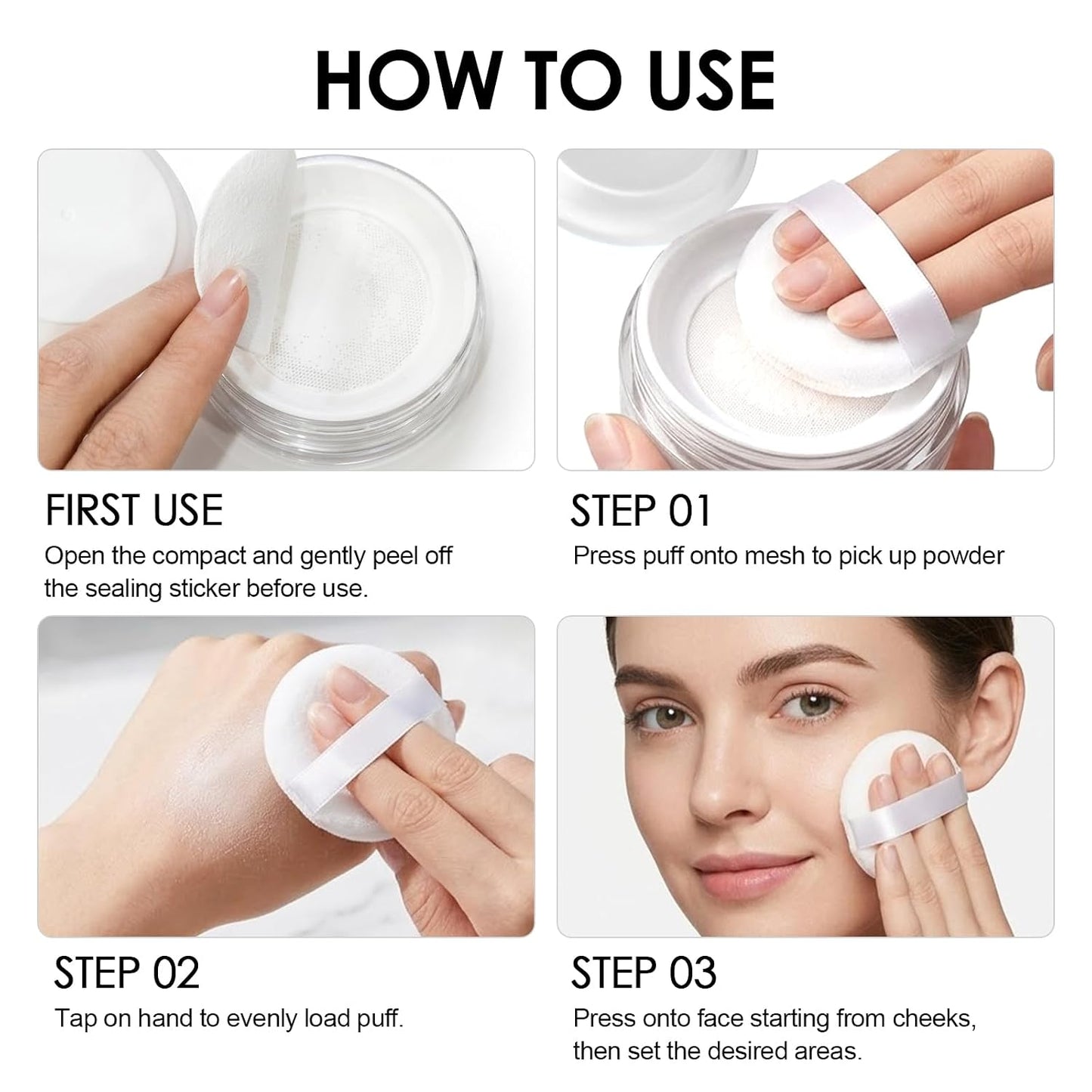 HOW TO USE

FIRST USE
Open the compact and gently peel off the sealing sticker before use.

STEP 01
Press puff onto mesh to pick up powder

STEP 02
Tap on hand to evenly load puff.

STEP 03
Press onto face starting from cheeks, then set the desired areas.