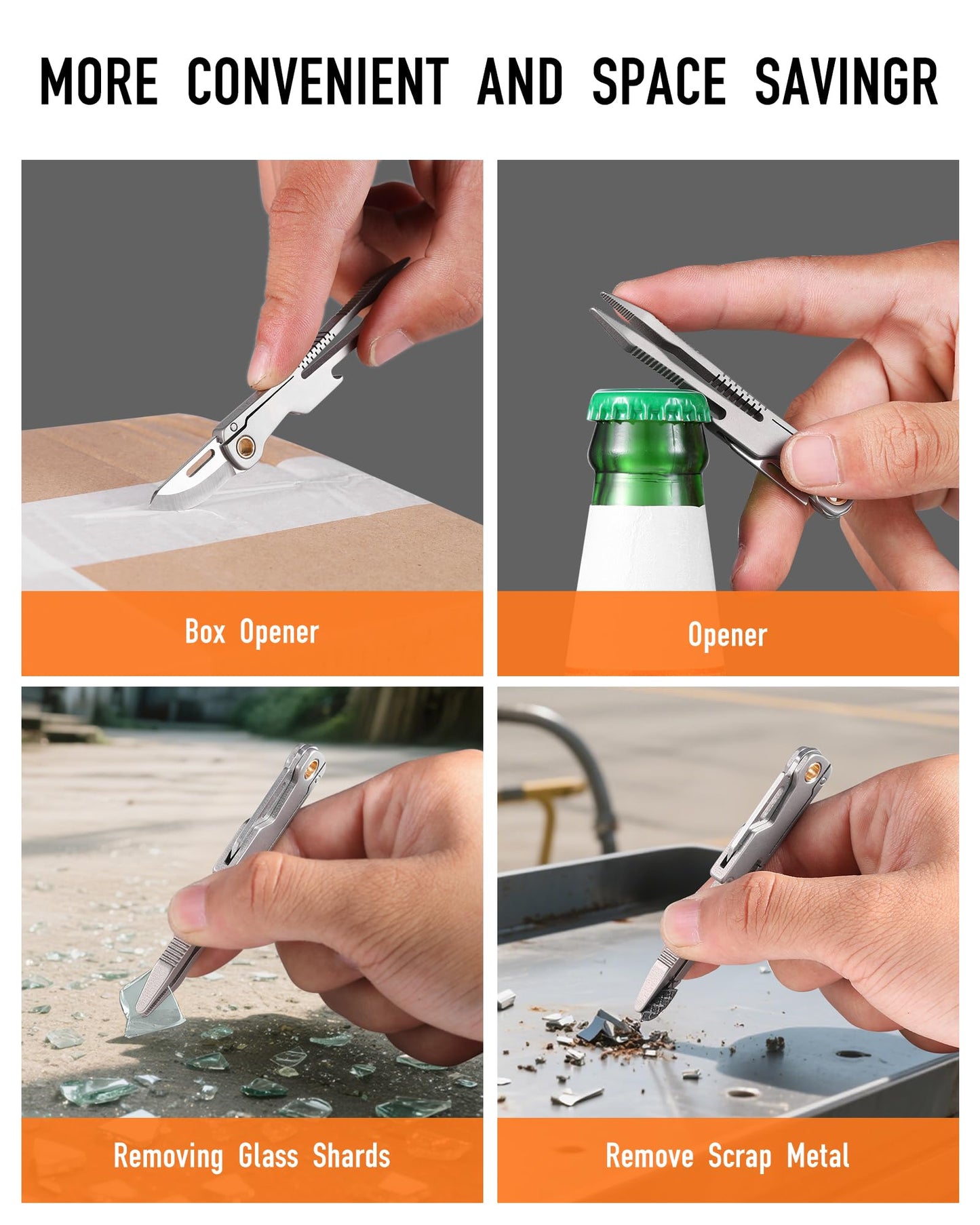 MORE CONVENIENT AND SPACE SAVINGR

Box Opener

Opener

Removing Glass Shards

Remove Scrap Metal