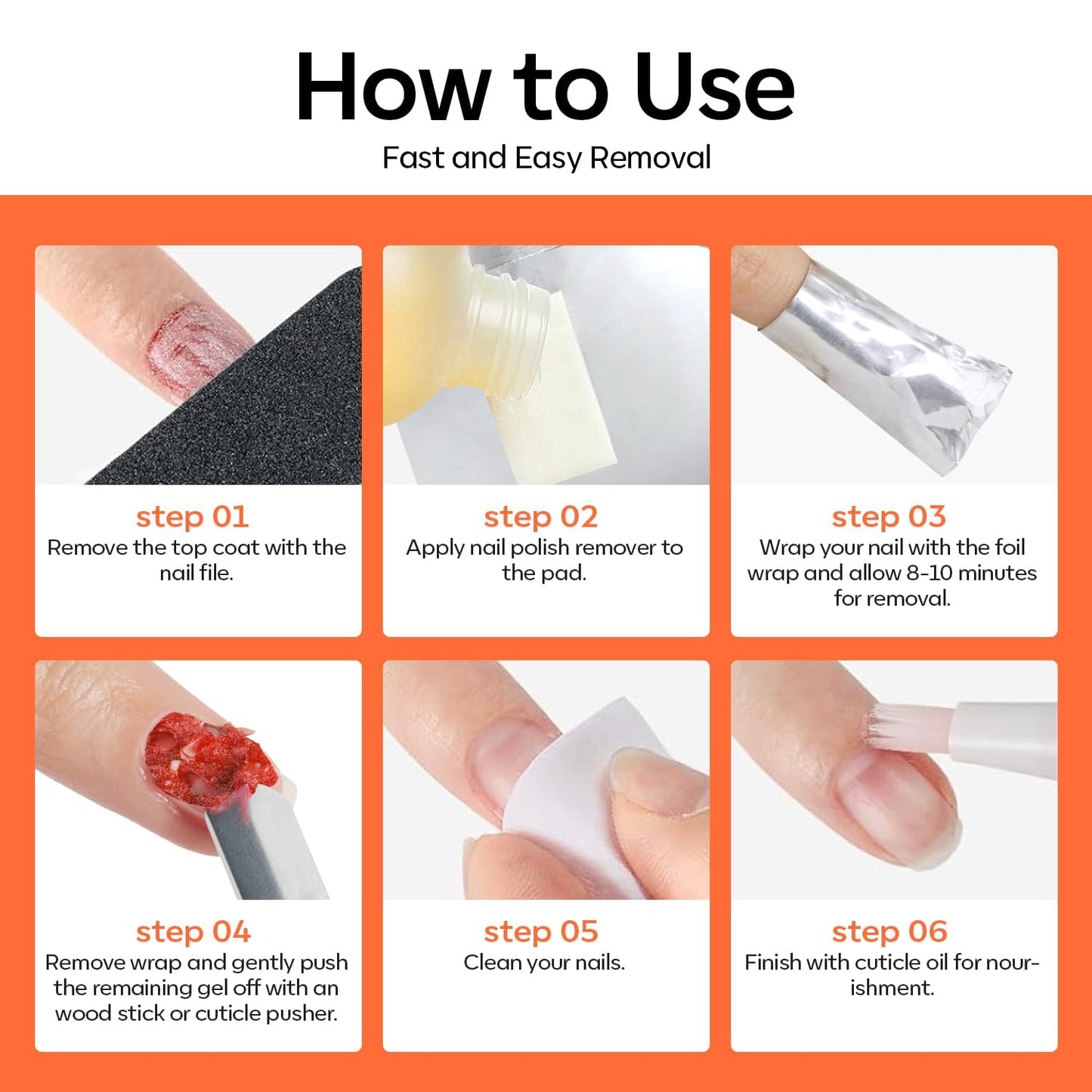 How to Use

Fast and Easy Removal

step 01
Remove the top coat with the nail file.

step 02
Apply nail polish remover to the pad.

step 03
Wrap your nail with the foil wrap and allow 8-10 minutes for removal.

step 04
Remove wrap and gently push the remaining gel off with an wood stick or cuticle pusher.

step 05
Clean your nails.

step 06
Finish with cuticle oil for nourishment.