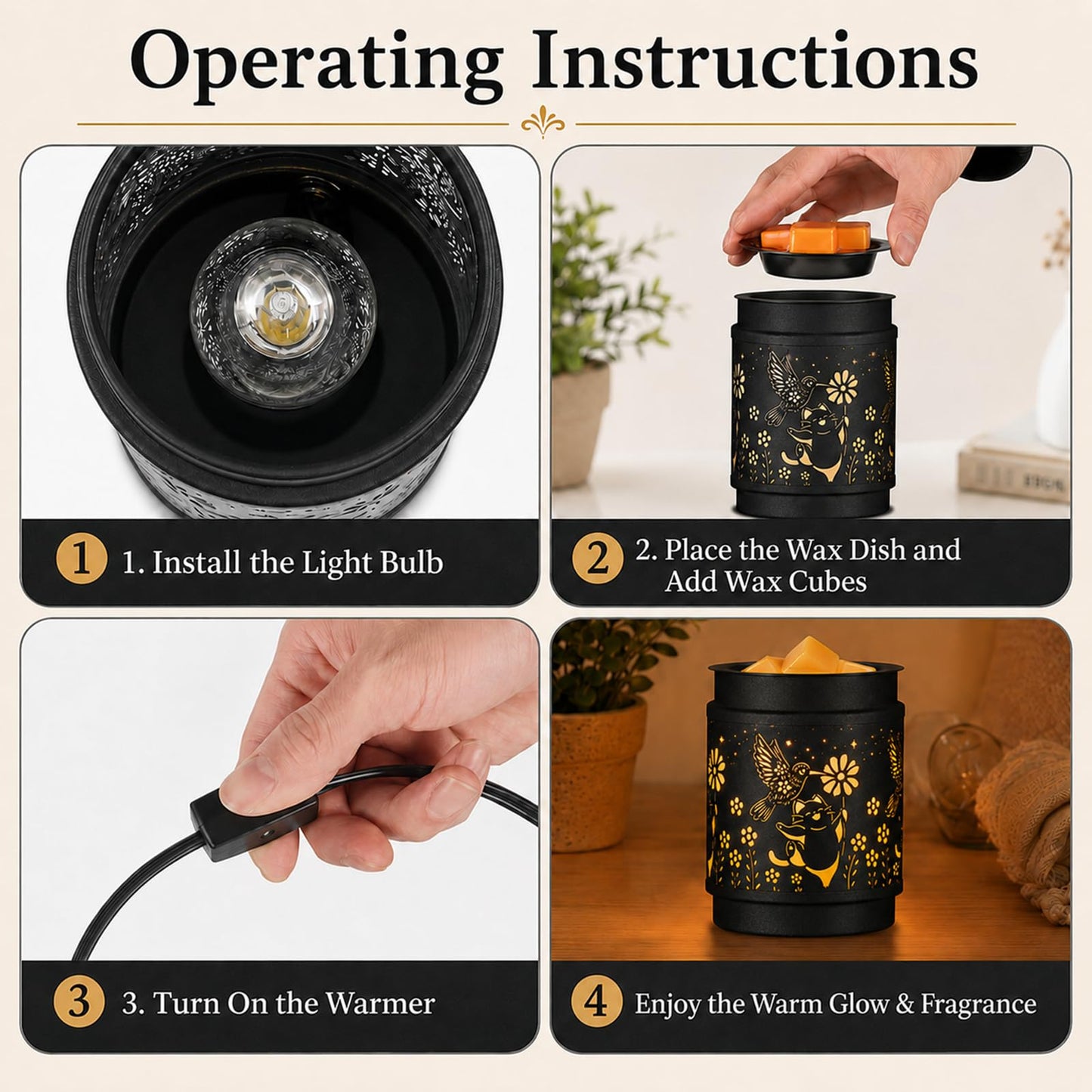 Operating Instructions

1 1. Install the Light Bulb

2 2. Place the Wax Dish and Add Wax Cubes

3 3. Turn On the Warmer

4 Enjoy the Warm Glow & Fragrance