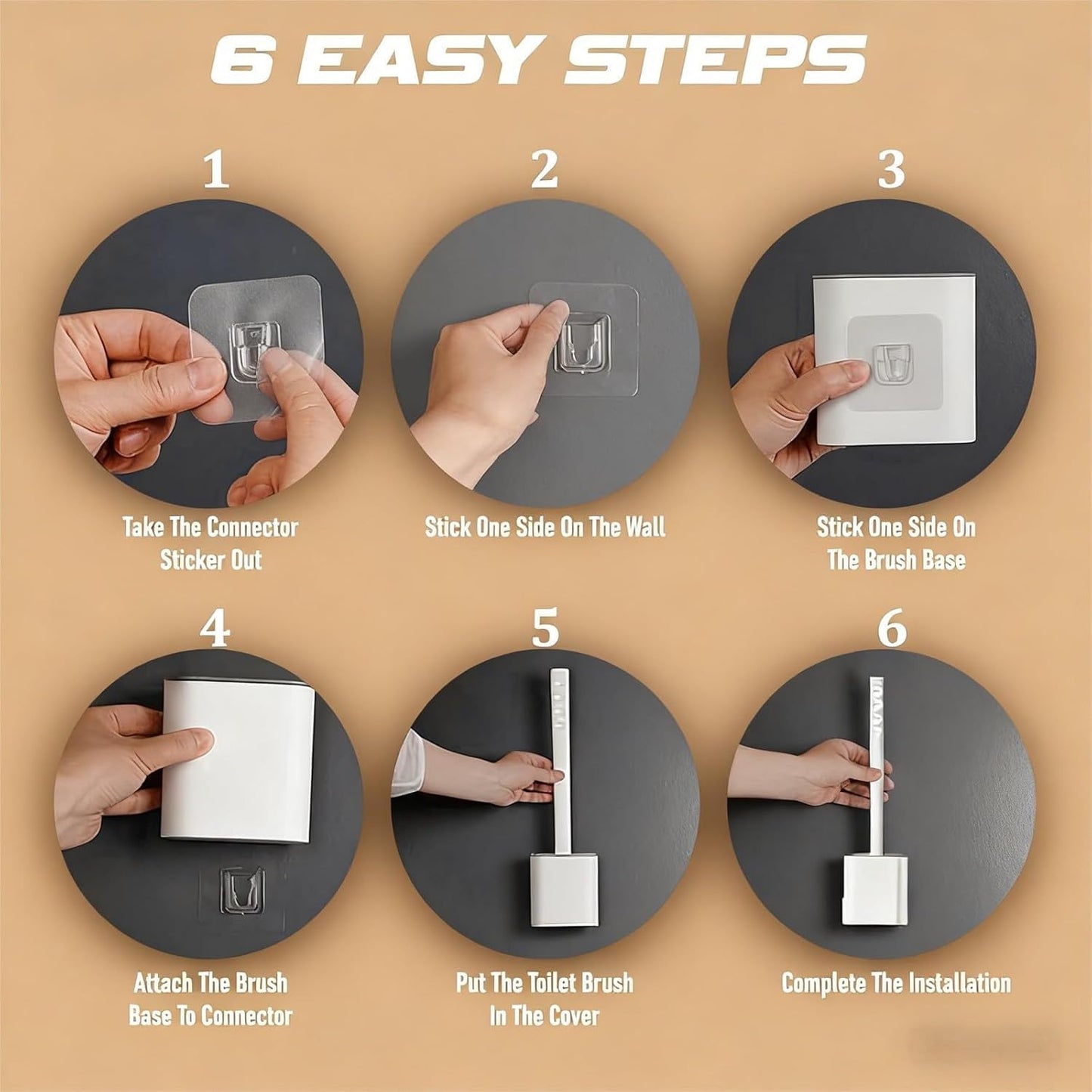 6 EASY STEPS

1

Take The Connector Sticker Out

2

Stick One Side On The Wall

3

Stick One Side On The Brush Base

4

Attach The Brush Base To Connector

5

Put The Toilet Brush In The Cover

6

Complete The Installation