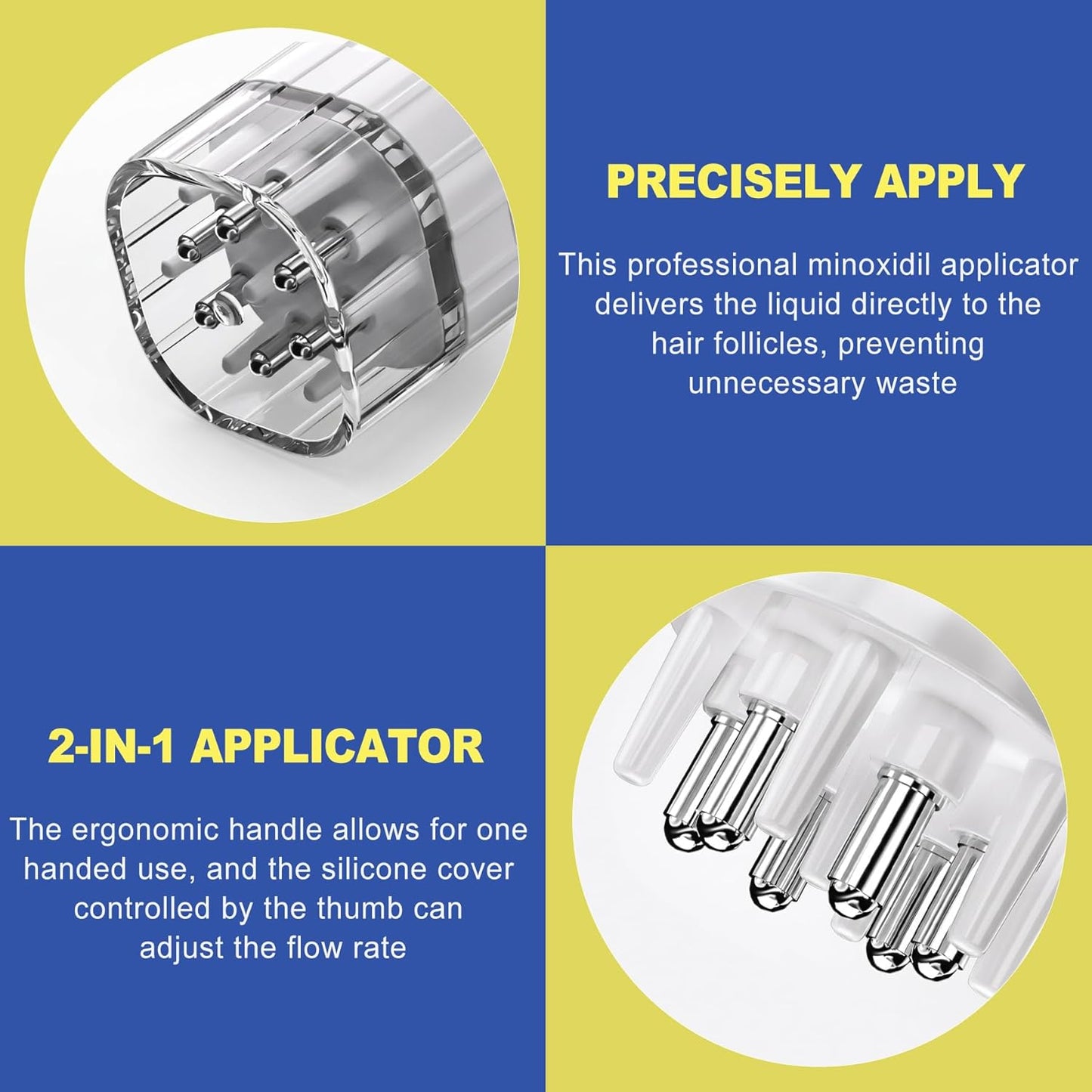 PRECISELY APPLY

This professional minoxidil applicator delivers the liquid directly to the hair follicles, preventing unnecessary waste

2-IN-1 APPLICATOR

The ergonomic handle allows for one handed use, and the silicone cover controlled by the thumb can adjust the flow rate