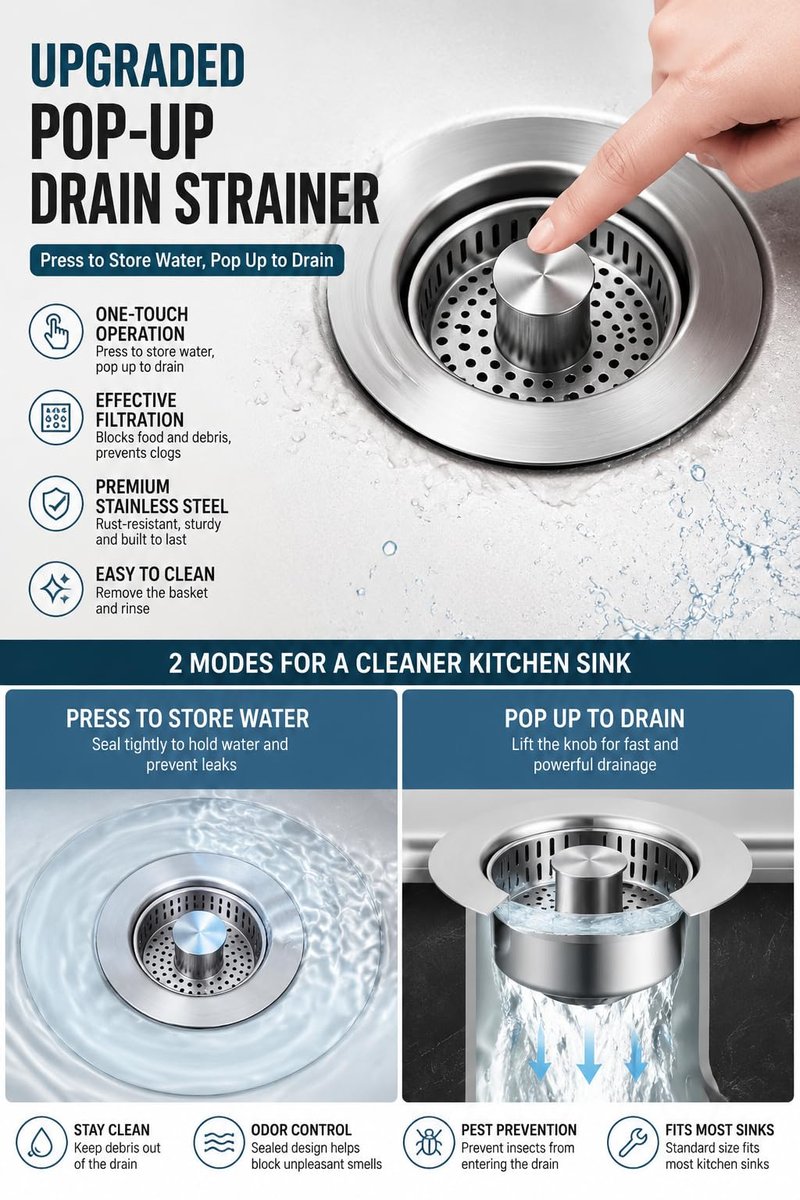 UPGRADED
POP-UP
DRAIN STRAINER

Press to Store Water, Pop Up to Drain

ONE-TOUCH OPERATION
Press to store water, pop up to drain

EFFECTIVE FILTRATION
Blocks food and debris, prevents clogs

PREMIUM STAINLESS STEEL
Rust-resistant, sturdy and built to last

EASY TO CLEAN
Remove the basket and rinse

2 MODES FOR A CLEANER KITCHEN SINK

PRESS TO STORE WATER
Seal tightly to hold water and prevent leaks

POP UP TO DRAIN
Lift the knob for fast and powerful drainage

STAY CLEAN
Keep debris out of the drain

ODOR CONTROL
Sealed design helps block unpleasant smells

PEST PREVENTION
Prevent insects from entering the drain

FITS MOST SINKS
Standard size fits most kitchen sinks