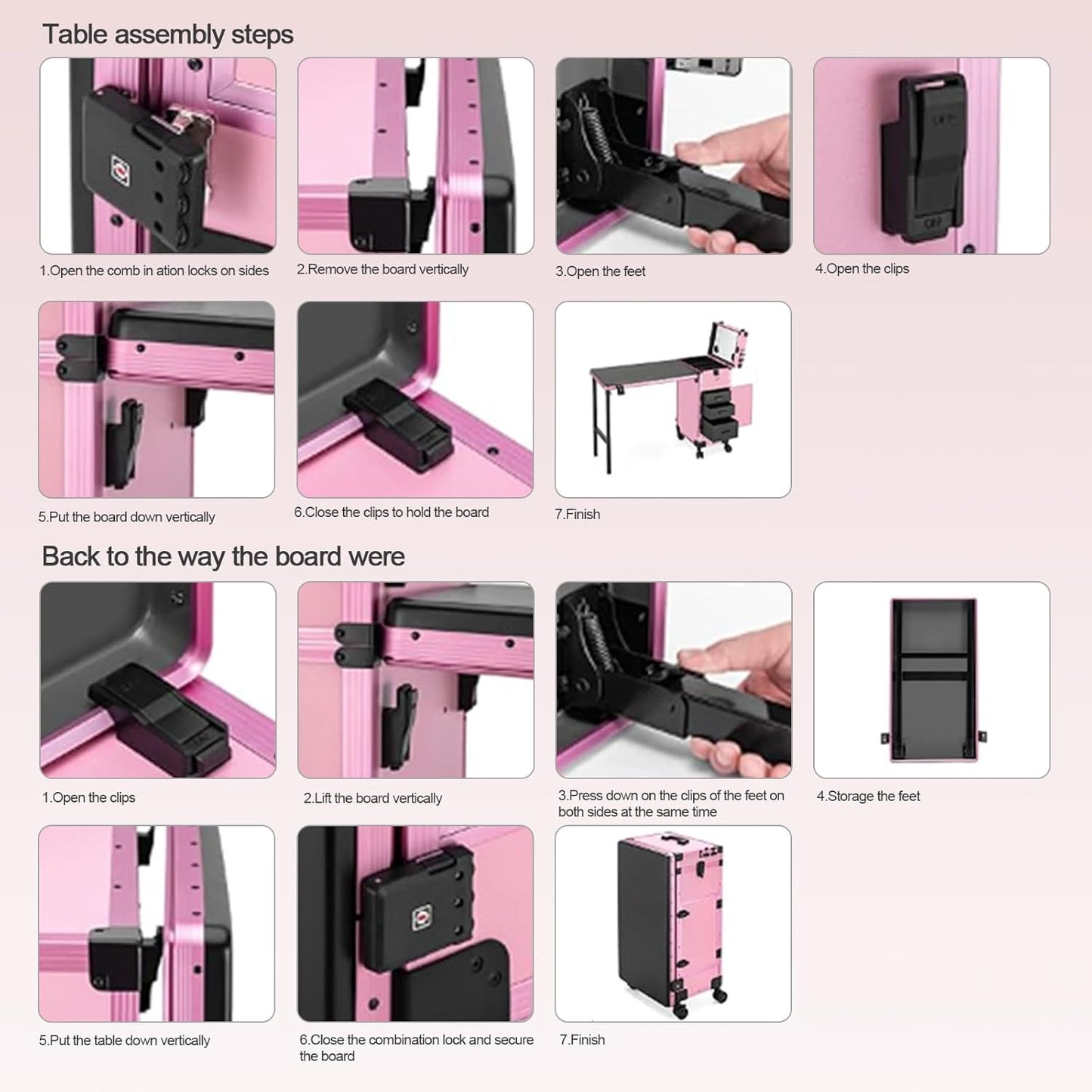 Table assembly steps

1.Open the comb in ation locks on sides

2.Remove the board vertically

3.Open the feet

4.Open the clips

5.Put the board down vertically

6.Close the clips to hold the board

7.Finish

Back to the way the board were

1.Open the clips

2.Lift the board vertically

3.Press down on the clips of the feet on both sides at the same time

4.Storage the feet

5.Put the table down vertically

6.Close the combination lock and secure the board

7.Finish