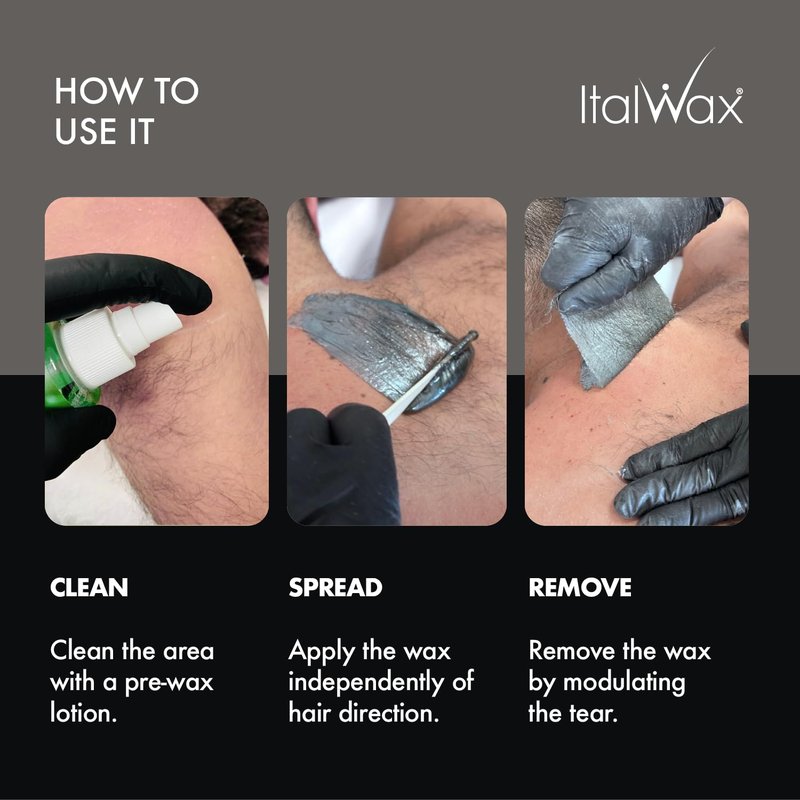 HOW TO USE IT

ItalWax®

CLEAN

Clean the area with a pre-wax lotion.

SPREAD

Apply the wax independently of hair direction.

REMOVE

Remove the wax by modulating the tear.