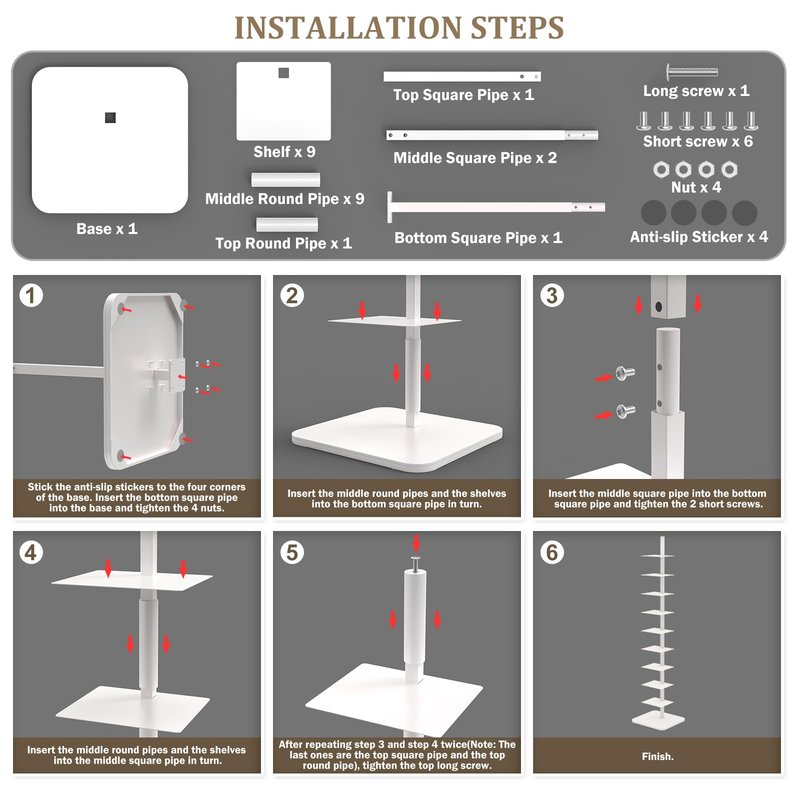 INSTALLATION STEPS

Base x 1

Shelf x 9

Middle Round Pipe x 9

Top Round Pipe x 1

Top Square Pipe x 1

Middle Square Pipe x 2

Bottom Square Pipe x 1

Long screw x 1

Short screw x 6

Nut x 4

Anti-slip Sticker x 4

1

Stick the anti-slip stickers to the four corners of the base. Insert the bottom square pipe into the base and tighten the 4 nuts.

2

Insert the middle round pipes and the shelves into the bottom square pipe in turn.

3

Insert the middle square pipe into the bottom square pipe and tighten the 2 short screws.

4

Insert the middle round pipes and the shelves into the middle square pipe in turn.

5

After repeating step 3 and step 4 twice(Note: The last ones are the top square pipe and the top round pipe), tighten the top long screw.

6

Finish.