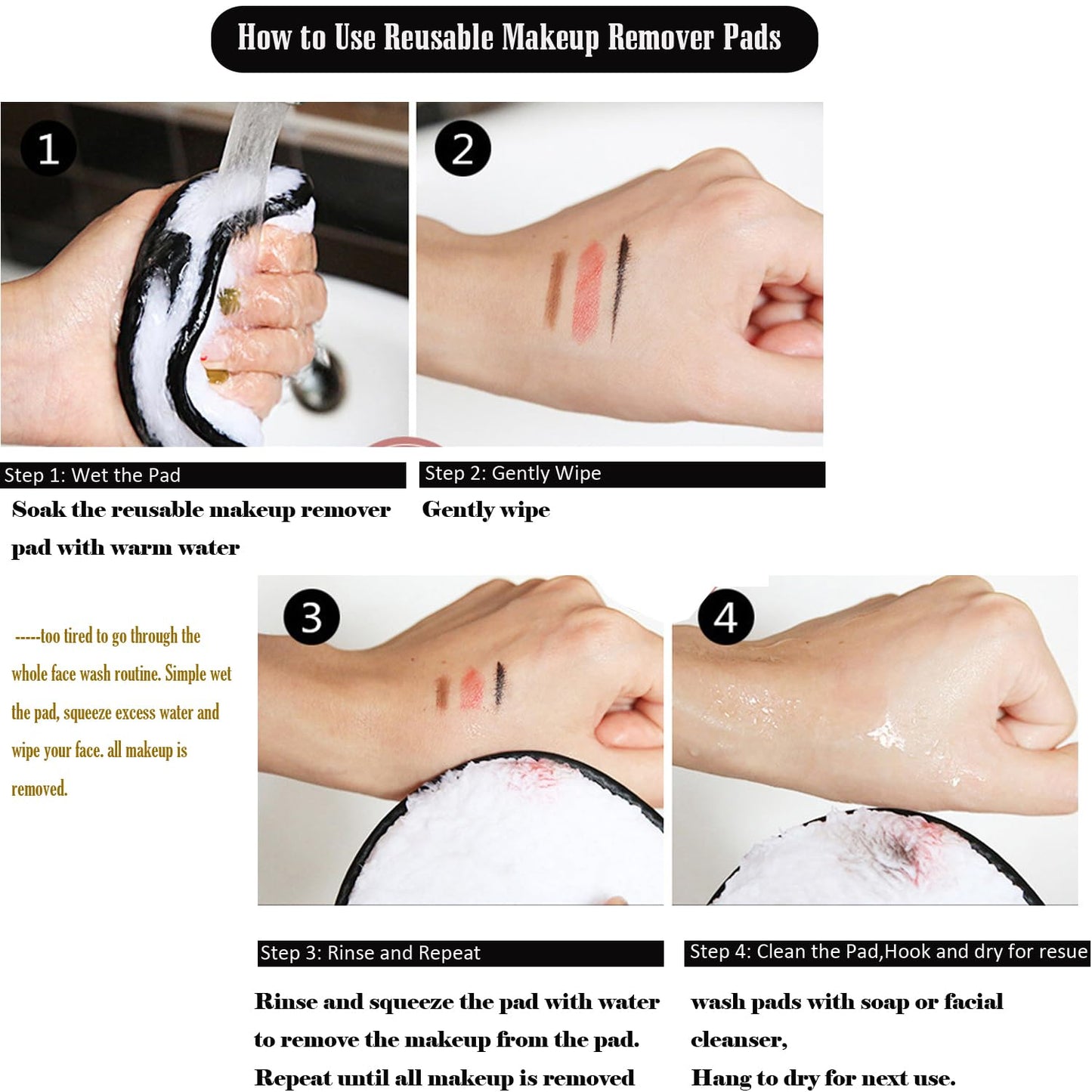 How to Use Reusable Makeup Remover Pads

1

2

Step 1: Wet the Pad

Soak the reusable makeup remover pad with warm water

Step 2: Gently Wipe

Gently wipe

-----too tired to go through the whole face wash routine. Simple wet the pad, squeeze excess water and wipe your face. all makeup is removed.

3

4

Step 3: Rinse and Repeat

Rinse and squeeze the pad with water to remove the makeup from the pad. Repeat until all makeup is removed

Step 4: Clean the Pad,Hook and dry for resue

wash pads with soap or facial cleanser,

Hang to dry for next use.