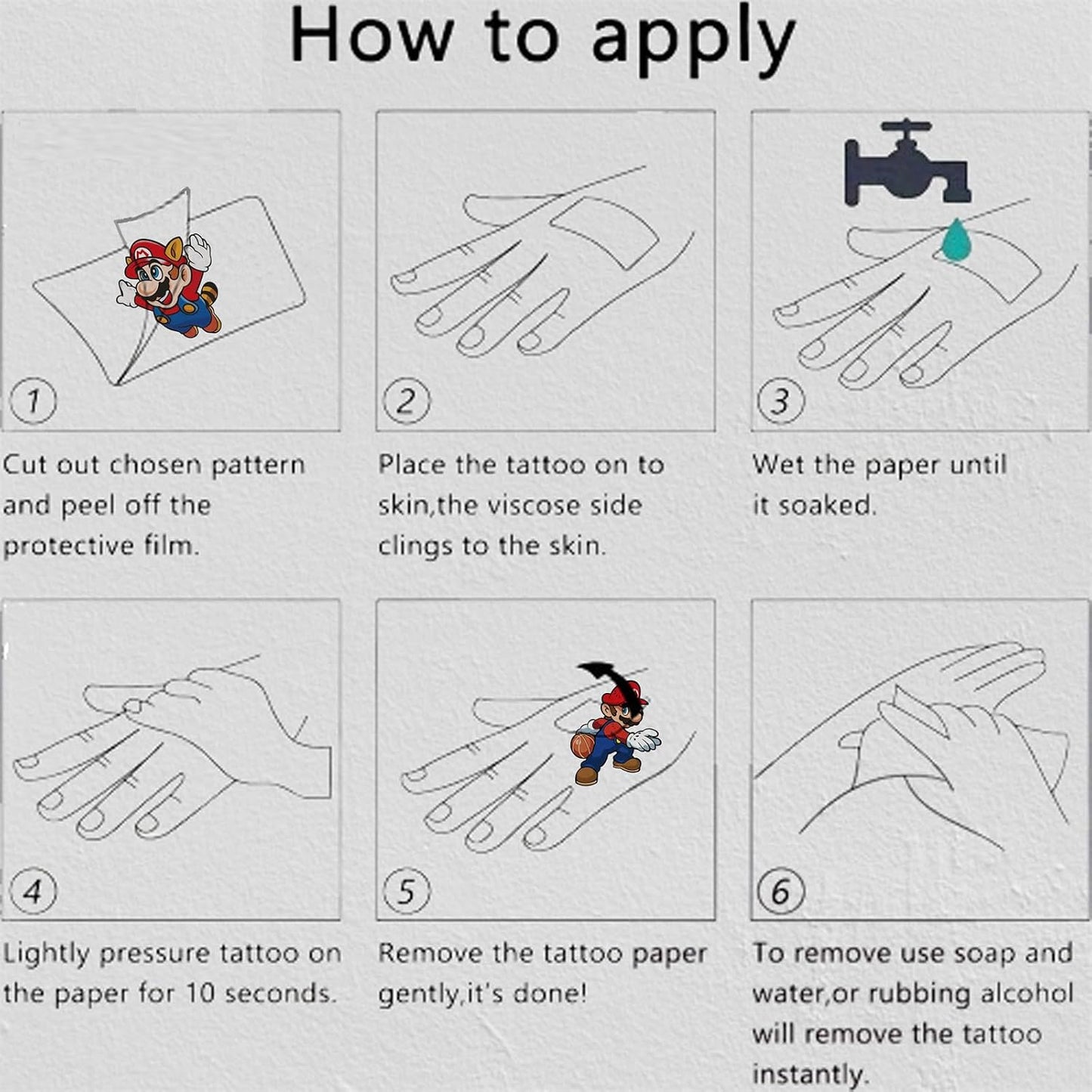 How to apply

1

Cut out chosen pattern and peel off the protective film.

2

Place the tattoo on to skin,the viscose side clings to the skin.

3

Wet the paper until it soaked.

4

Lightly pressure tattoo on the paper for 10 seconds.

5

Remove the tattoo paper gently,it's done!

6

To remove use soap and water,or rubbing alcohol will remove the tattoo instantly.