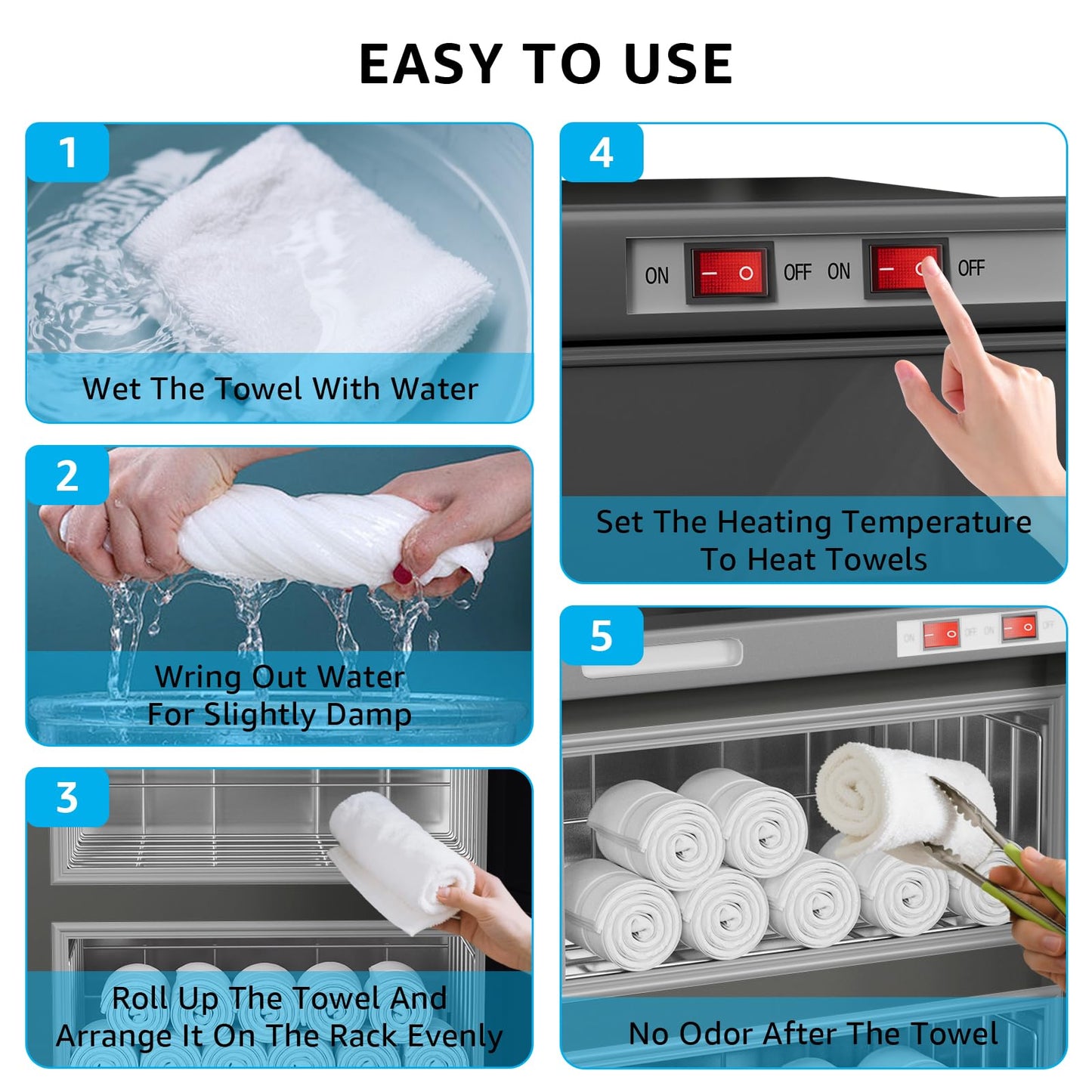 EASY TO USE

1

Wet The Towel With Water

2

Wring Out Water
For Slightly Damp

3

Roll Up The Towel And
Arrange It On The Rack Evenly

4

ON

OFF

ON

OFF

Set The Heating Temperature
To Heat Towels

5

No Odor After The Towel