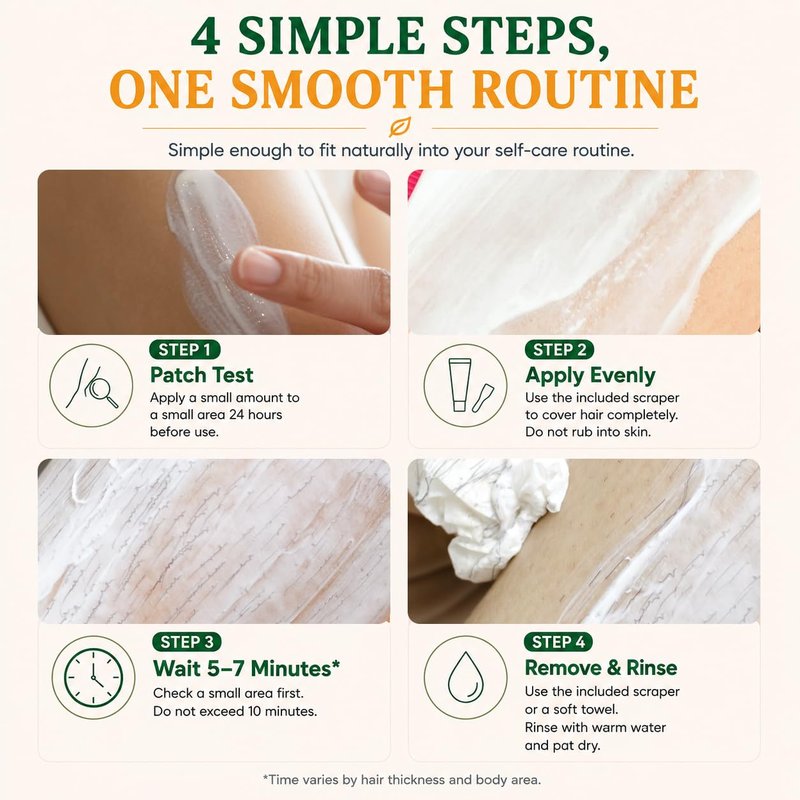 4 SIMPLE STEPS,
ONE SMOOTH ROUTINE

Simple enough to fit naturally into your self-care routine.

STEP 1
Patch Test
Apply a small amount to a small area 24 hours before use.

STEP 2
Apply Evenly
Use the included scraper to cover hair completely. Do not rub into skin.

STEP 3
Wait 5–7 Minutes*
Check a small area first. Do not exceed 10 minutes.

STEP 4
Remove & Rinse
Use the included scraper or a soft towel. Rinse with warm water and pat dry.

*Time varies by hair thickness and body area.