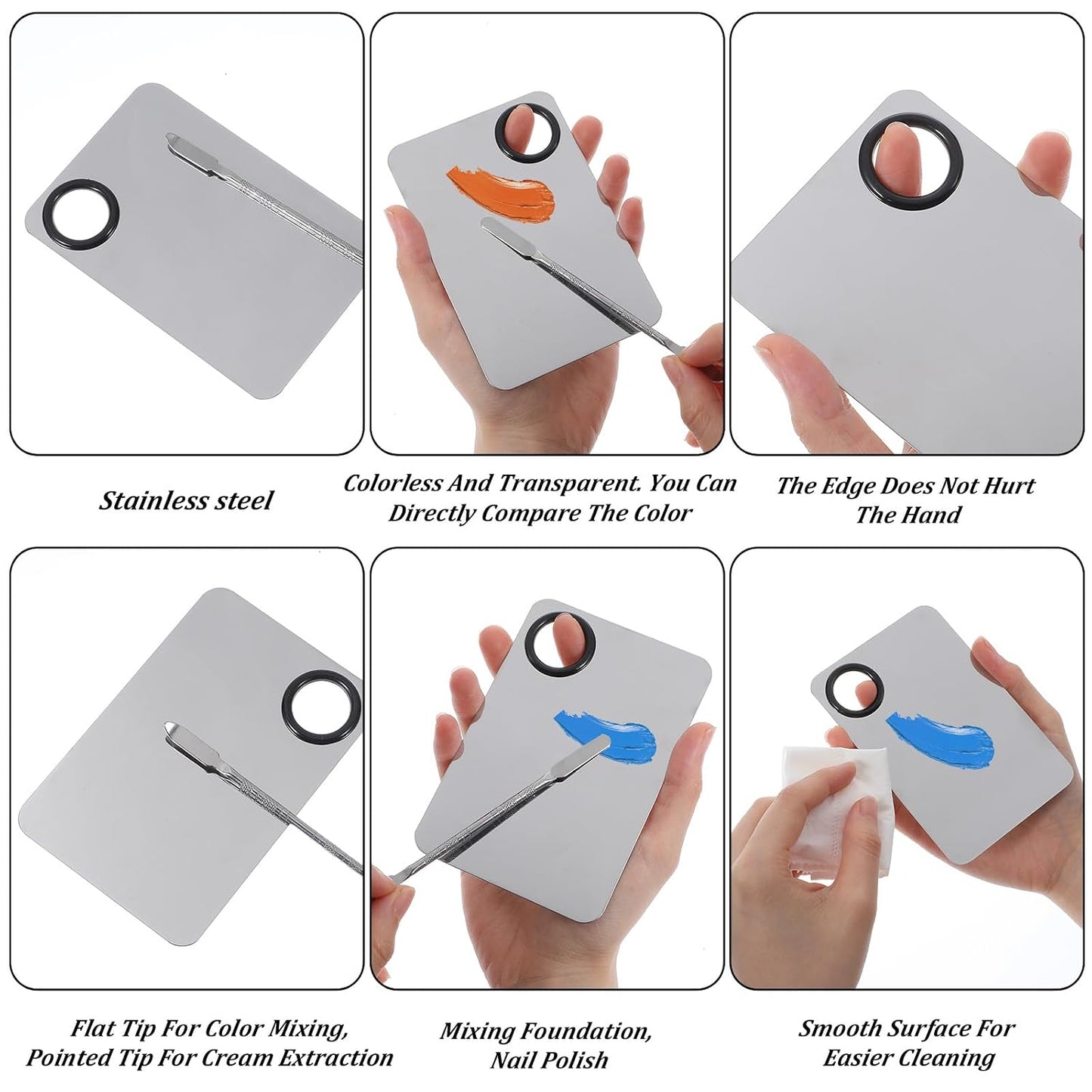 Stainless steel

Colorless And Transparent. You Can Directly Compare The Color

The Edge Does Not Hurt The Hand

Flat Tip For Color Mixing, Pointed Tip For Cream Extraction

Mixing Foundation, Nail Polish

Smooth Surface For Easier Cleaning