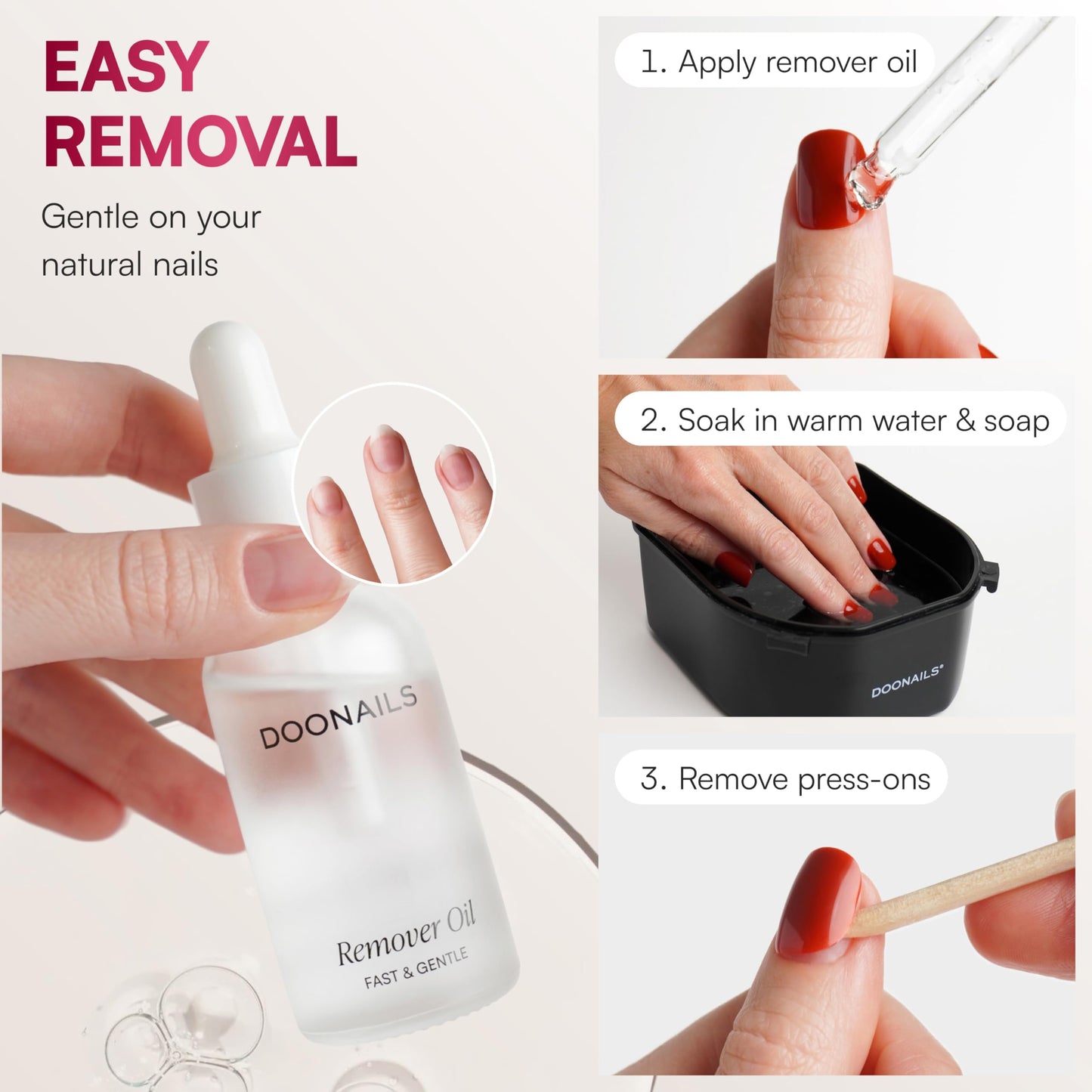 EASY REMOVAL

Gentle on your natural nails

DOONAILS

Remover Oil
FAST & GENTLE

1. Apply remover oil

2. Soak in warm water & soap

DOONAILS®

3. Remove press-ons