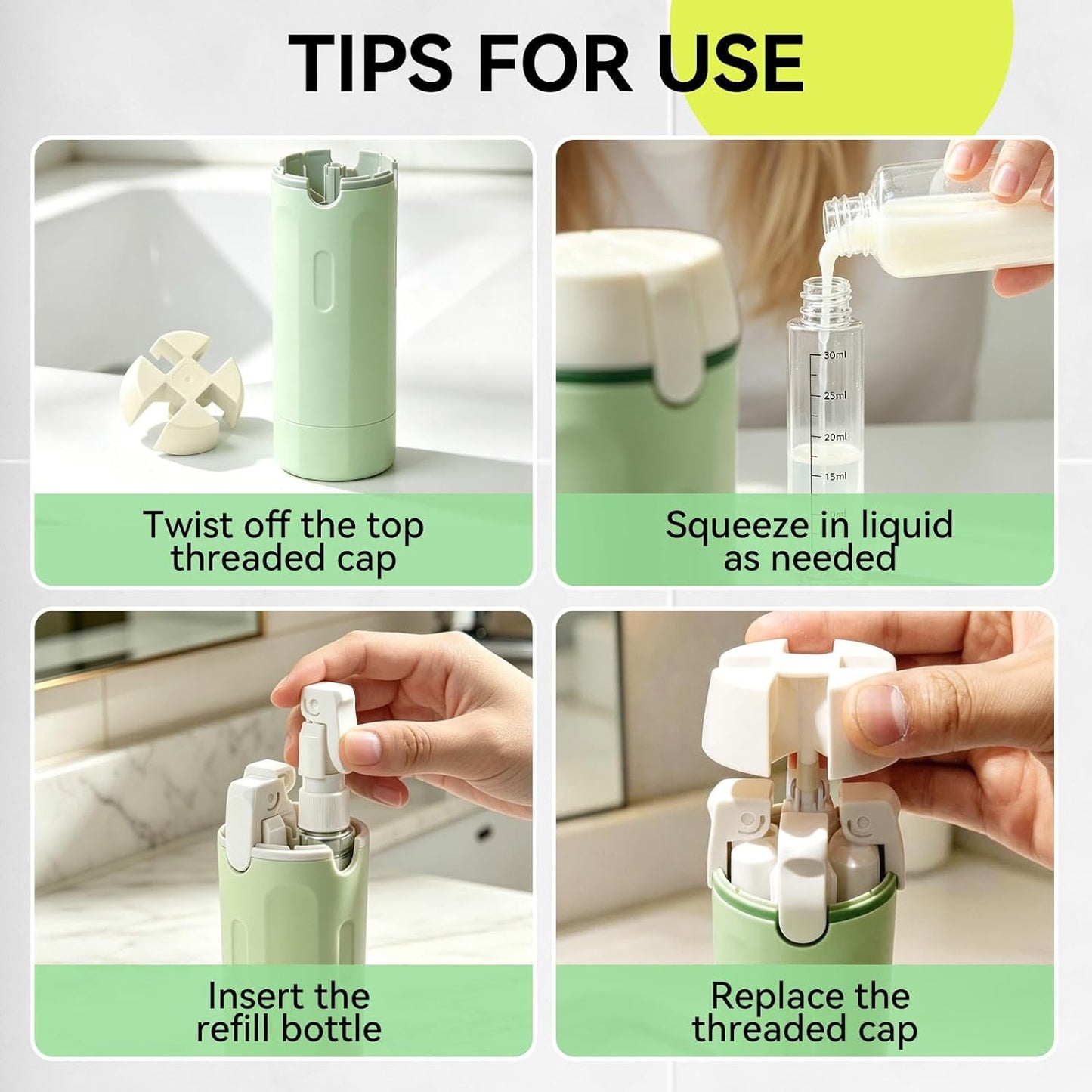 TIPS FOR USE

Twist off the top threaded cap

30ml
25ml
20ml
15ml

Squeeze in liquid as needed

Insert the refill bottle

Replace the threaded cap