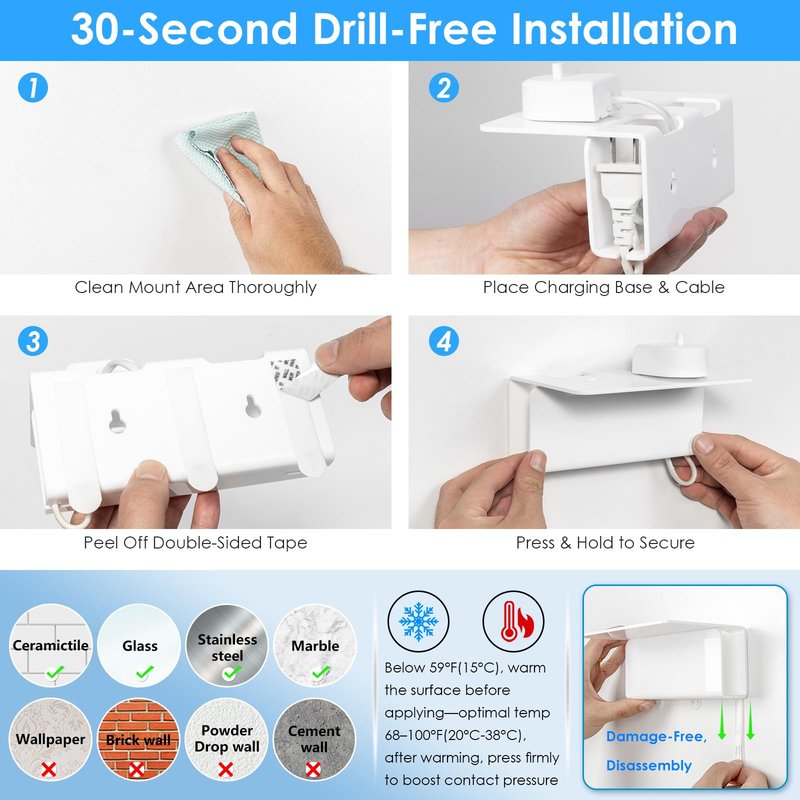 30-Second Drill-Free Installation

1
Clean Mount Area Thoroughly

2
Place Charging Base & Cable

3
Peel Off Double-Sided Tape

4
Press & Hold to Secure

Ceramictile
Glass
Stainless steel
Marble
Wallpaper
Brick wall
Powder Drop wall
Cement wall

Below 59°F(15°C), warm the surface before applying—optimal temp 68–100°F(20°C-38°C), after warming, press firmly to boost contact pressure

Damage-Free, Disassembly