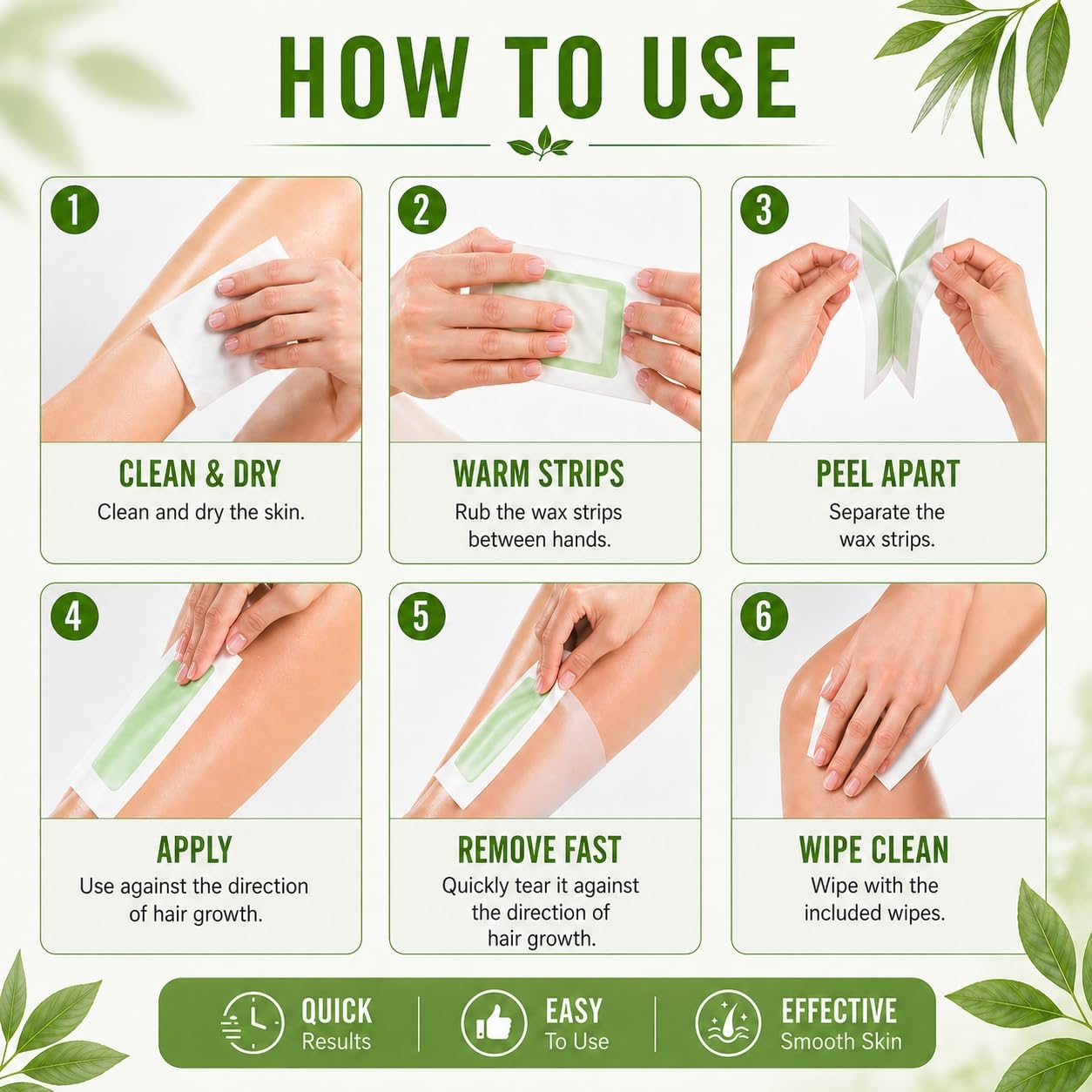 HOW TO USE

1
CLEAN & DRY
Clean and dry the skin.

2
WARM STRIPS
Rub the wax strips between hands.

3
PEEL APART
Separate the wax strips.

4
APPLY
Use against the direction of hair growth.

5
REMOVE FAST
Quickly tear it against the direction of hair growth.

6
WIPE CLEAN
Wipe with the included wipes.

QUICK Results

EASY To Use

EFFECTIVE Smooth Skin