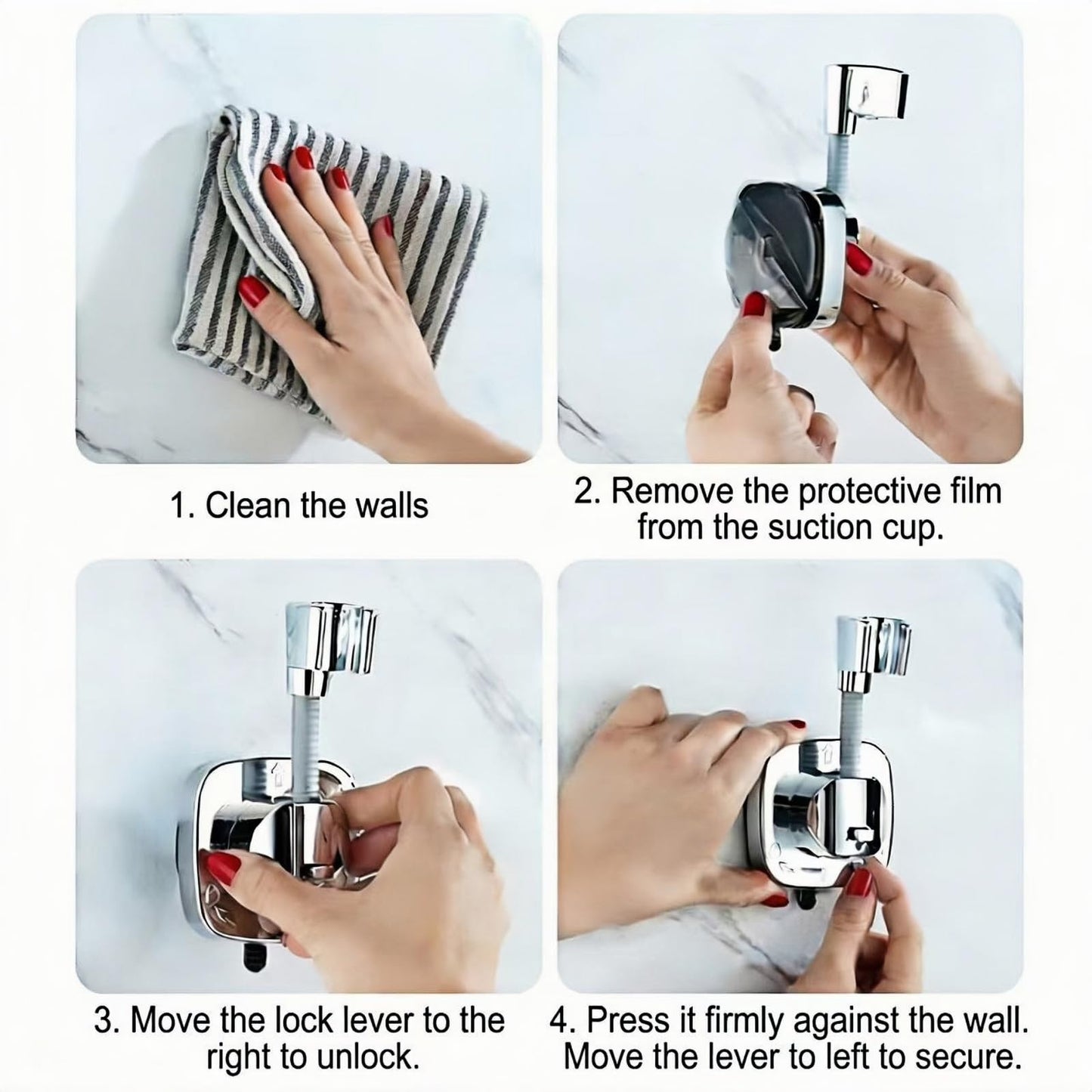 1. Clean the walls

2. Remove the protective film from the suction cup.

3. Move the lock lever to the right to unlock.

4. Press it firmly against the wall. Move the lever to left to secure.