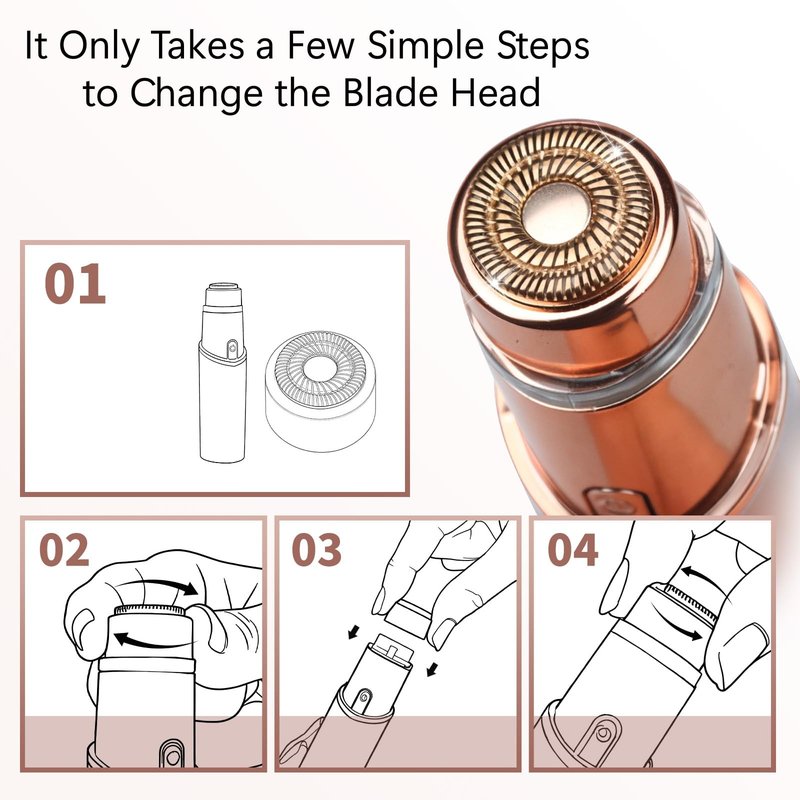 It Only Takes a Few Simple Steps to Change the Blade Head

01

02

03

04