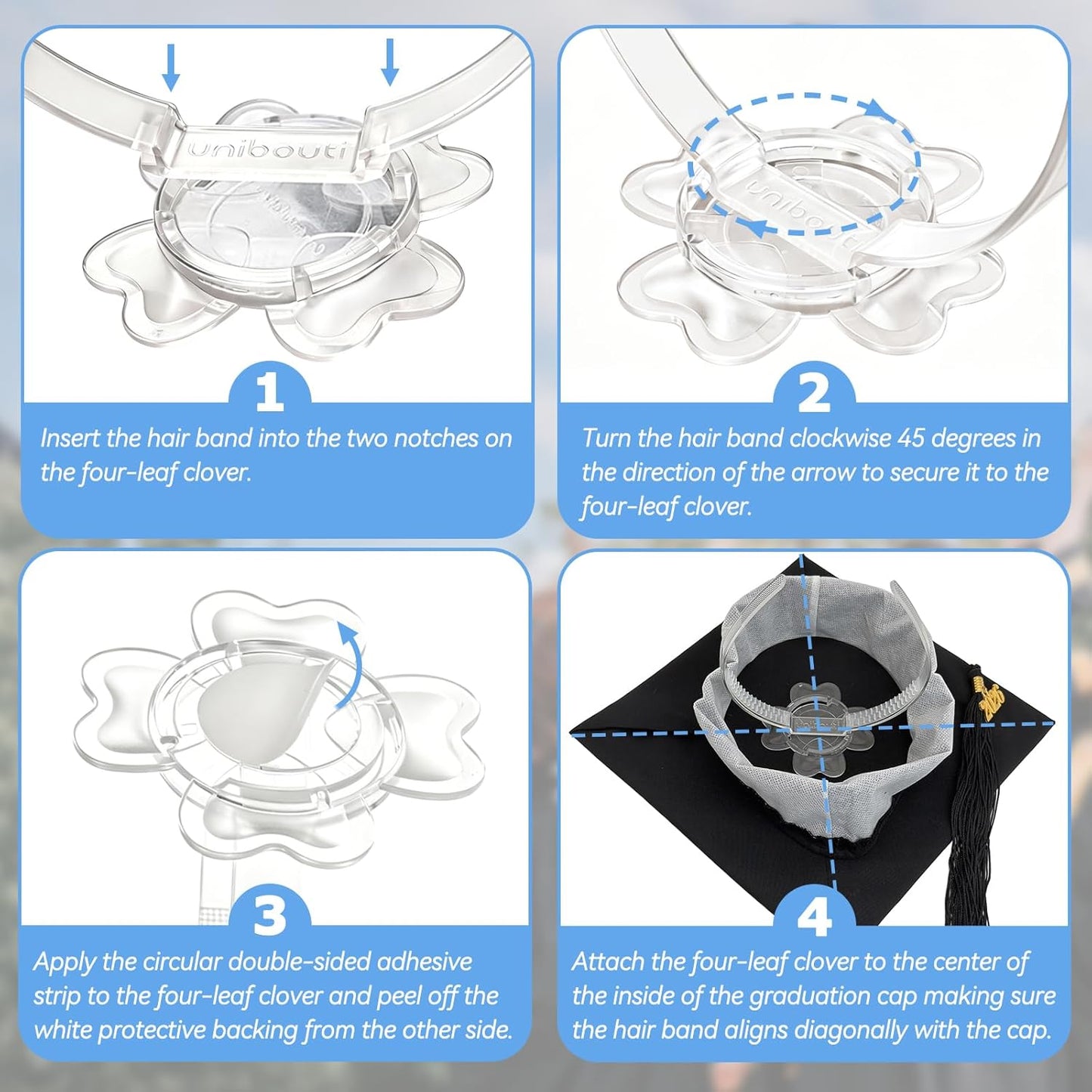 unibouti

1

Insert the hair band into the two notches on the four-leaf clover.

unibouti

2

Turn the hair band clockwise 45 degrees in the direction of the arrow to secure it to the four-leaf clover.

3

Apply the circular double-sided adhesive strip to the four-leaf clover and peel off the white protective backing from the other side.

2025

4

Attach the four-leaf clover to the center of the inside of the graduation cap making sure the hair band aligns diagonally with the cap.