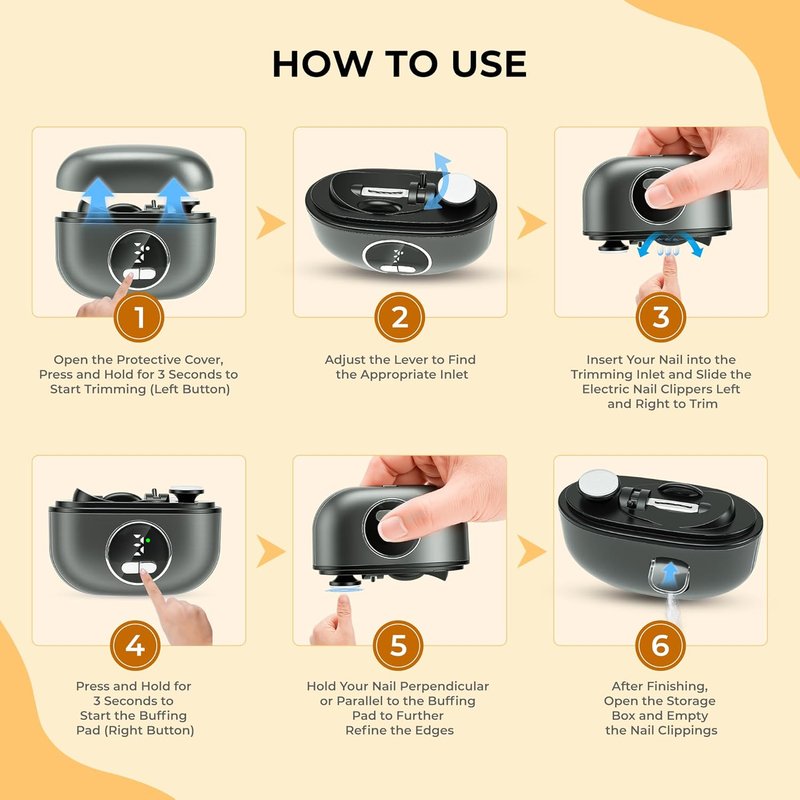 HOW TO USE

1

Open the Protective Cover, Press and Hold for 3 Seconds to Start Trimming (Left Button)

2

Adjust the Lever to Find the Appropriate Inlet

3

Insert Your Nail into the Trimming Inlet and Slide the Electric Nail Clippers Left and Right to Trim

4

Press and Hold for 3 Seconds to Start the Buffing Pad (Right Button)

5

Hold Your Nail Perpendicular or Parallel to the Buffing Pad to Further Refine the Edges

6

After Finishing, Open the Storage Box and Empty the Nail Clippings