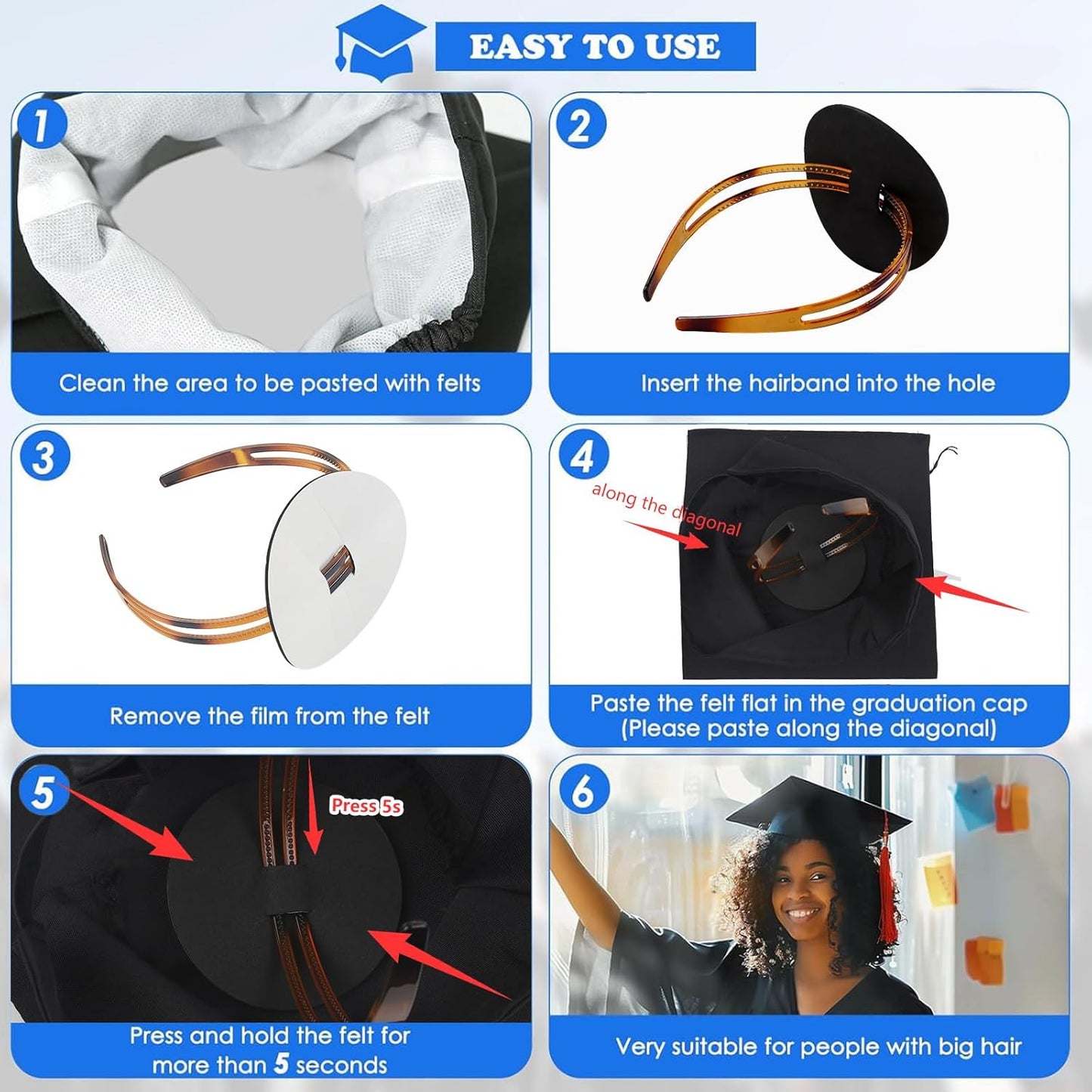 EASY TO USE

1

Clean the area to be pasted with felts

2

Insert the hairband into the hole

3

Remove the film from the felt

4

along the diagonal

Paste the felt flat in the graduation cap
(Please paste along the diagonal)

5

Press 5s

Press and hold the felt for more than 5 seconds

6

Very suitable for people with big hair