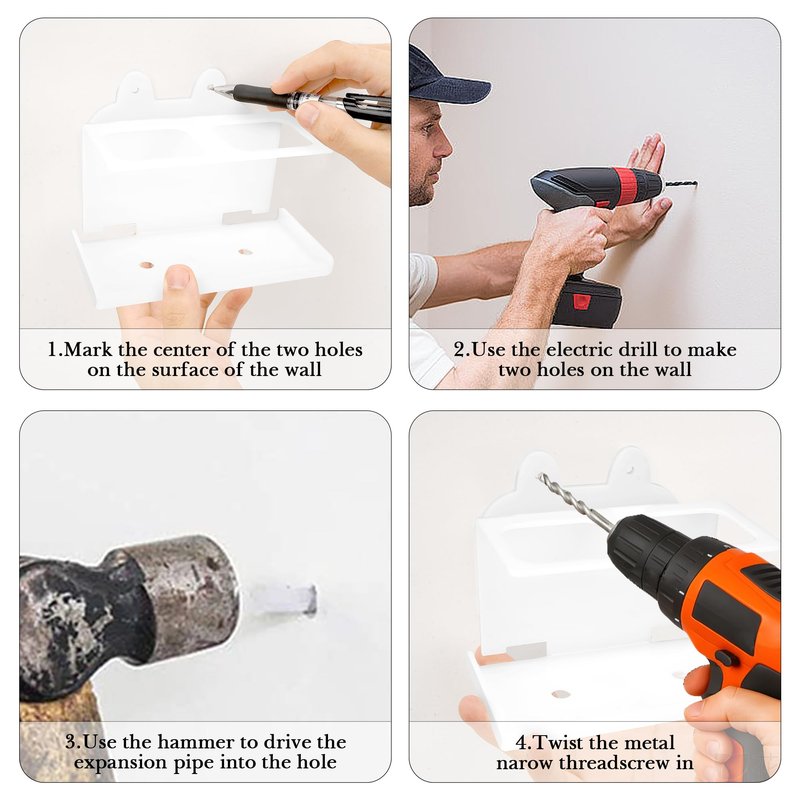 1.Mark the center of the two holes on the surface of the wall

2.Use the electric drill to make two holes on the wall

3.Use the hammer to drive the expansion pipe into the hole

4.Twist the metal narow threadscrew in