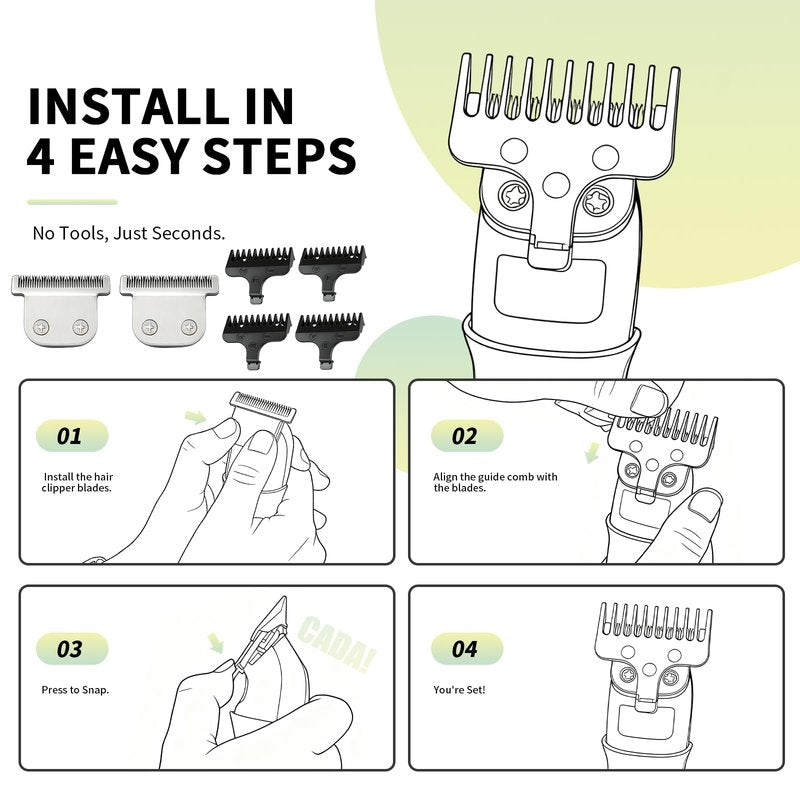 INSTALL IN 4 EASY STEPS

No Tools, Just Seconds.

01

Install the hair clipper blades.

02

Align the guide comb with the blades.

03

Press to Snap.

CADA!

04

You're Set!