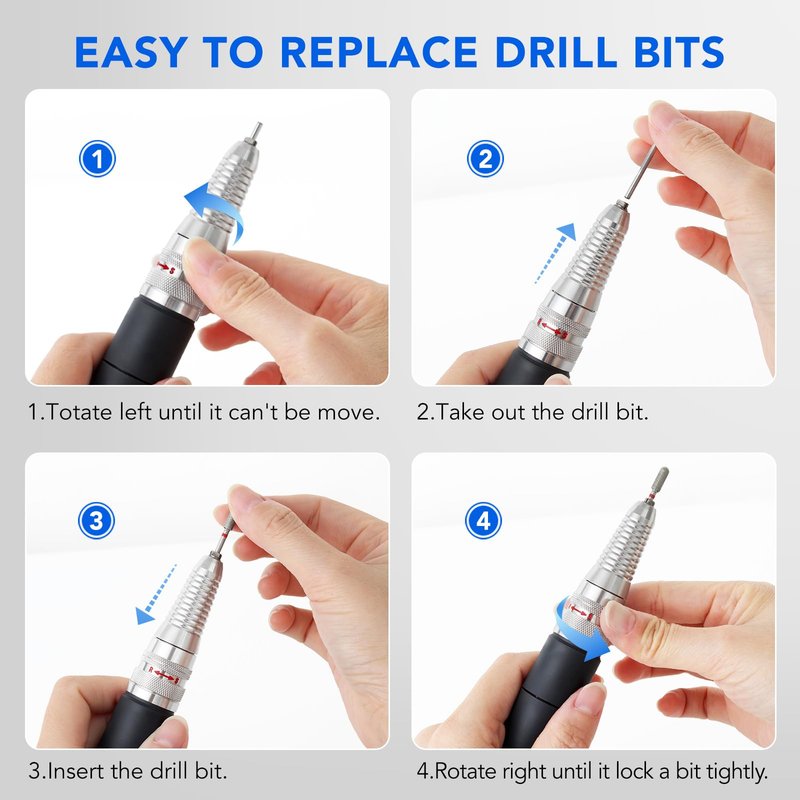 EASY TO REPLACE DRILL BITS

1

1.Totate left until it can't be move.

2

2.Take out the drill bit.

3

3.Insert the drill bit.

4

4.Rotate right until it lock a bit tightly.