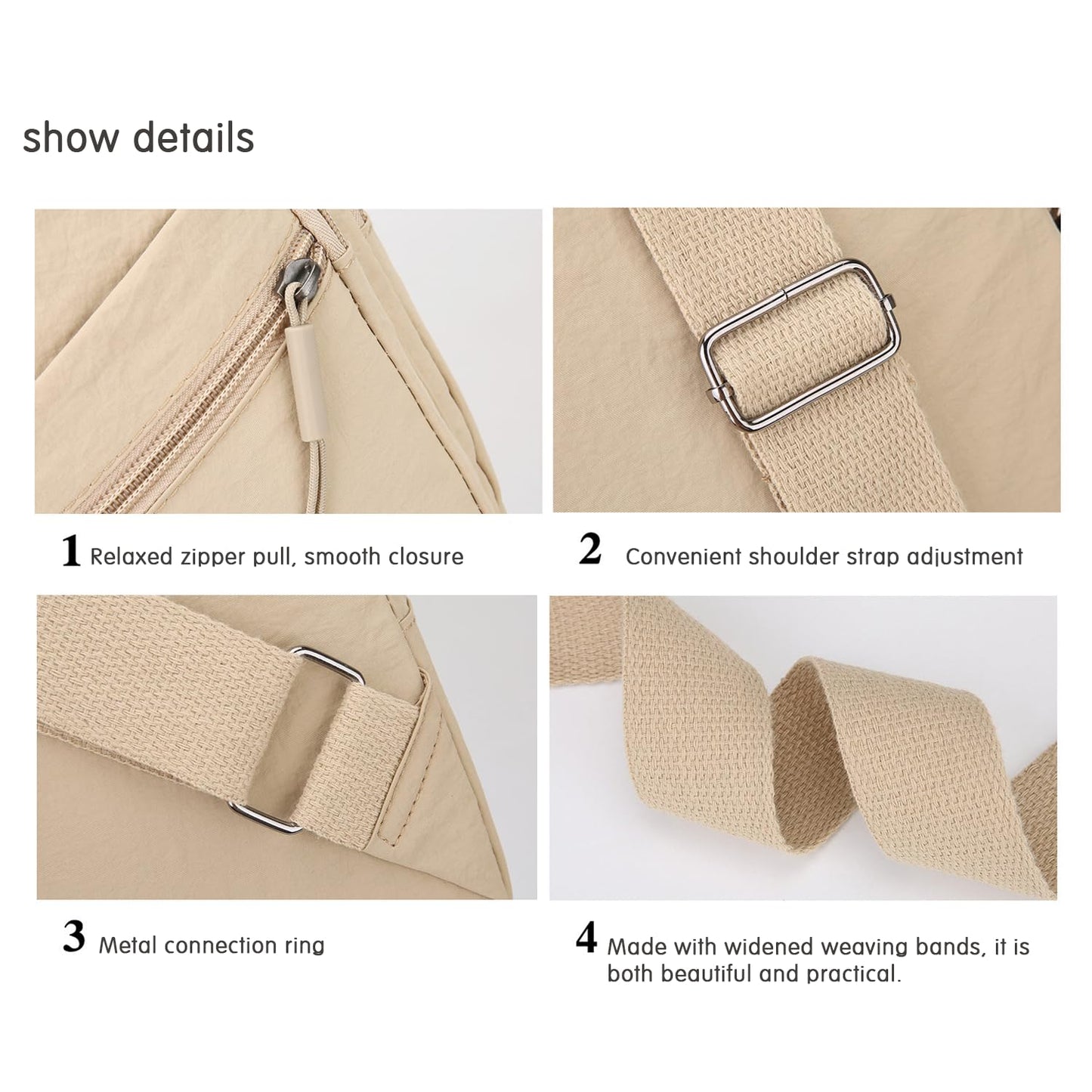 show details

1 Relaxed zipper pull, smooth closure

2 Convenient shoulder strap adjustment

3 Metal connection ring

4 Made with widened weaving bands, it is both beautiful and practical.