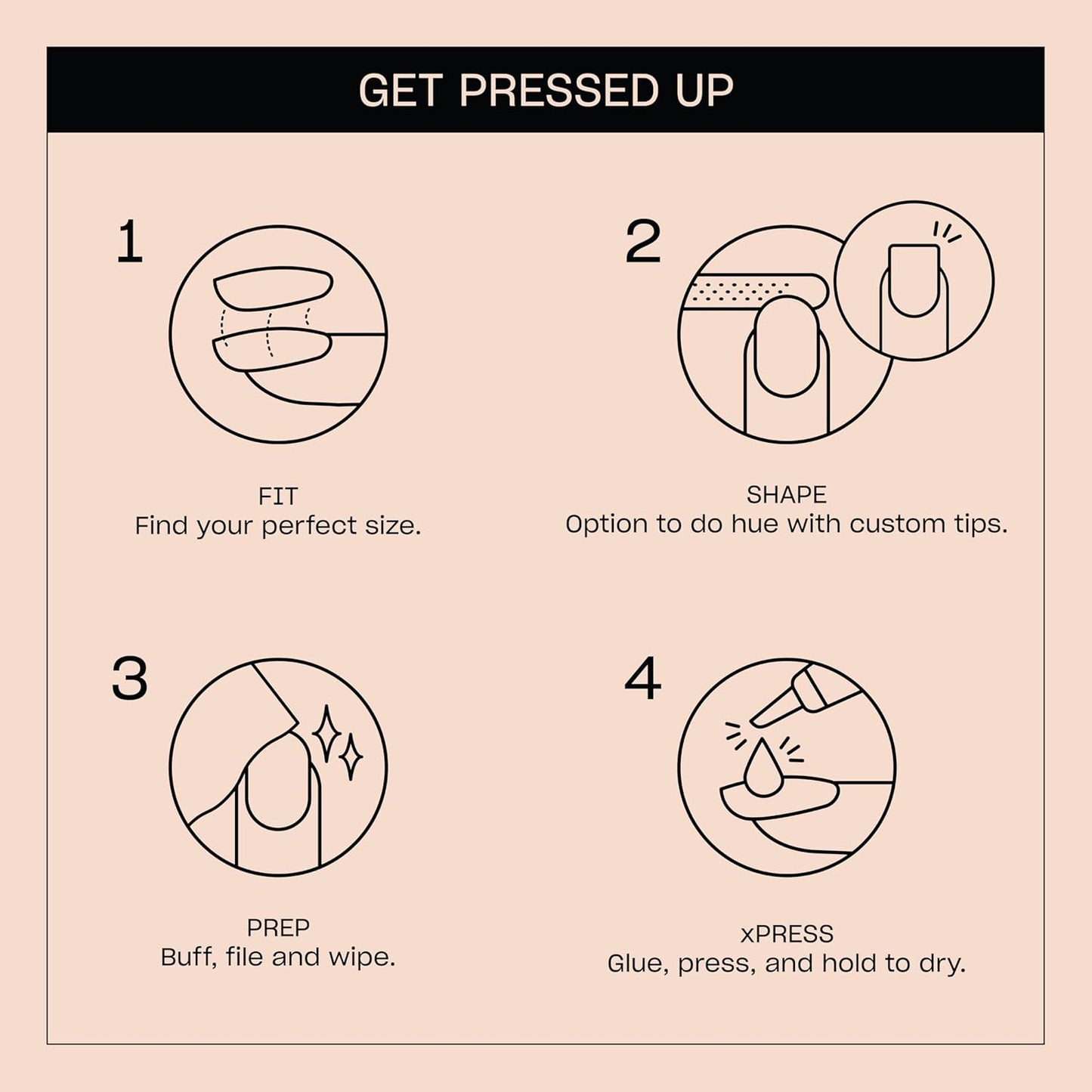 GET PRESSED UP

1

FIT
Find your perfect size.

2

SHAPE
Option to do hue with custom tips.

3

PREP
Buff, file and wipe.

4

xPRESS
Glue, press, and hold to dry.