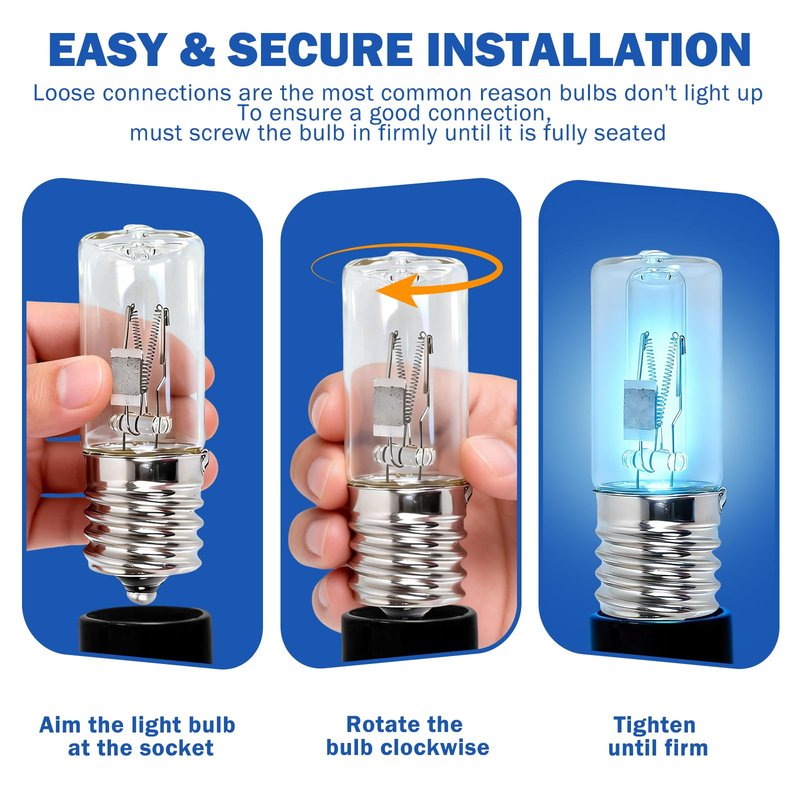 EASY & SECURE INSTALLATION

Loose connections are the most common reason bulbs don't light up
To ensure a good connection,
must screw the bulb in firmly until it is fully seated

Aim the light bulb at the socket

Rotate the bulb clockwise

Tighten until firm