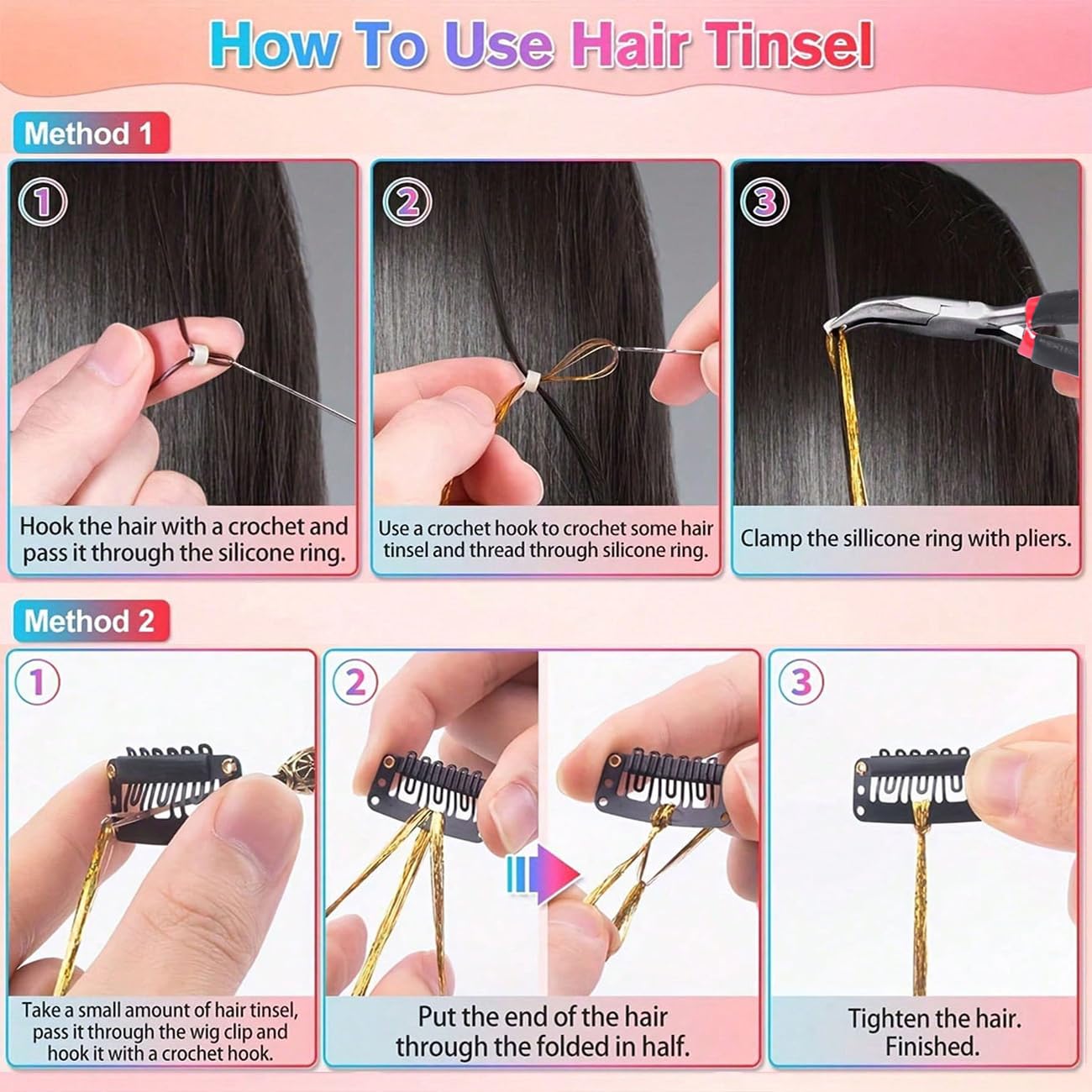 How To Use Hair Tinsel

Method 1

①
Hook the hair with a crochet and pass it through the silicone ring.

②
Use a crochet hook to crochet some hair tinsel and thread through silicone ring.

③
Clamp the sillicone ring with pliers.

Method 2

①
Take a small amount of hair tinsel, pass it through the wig clip and hook it with a crochet hook.

②
Put the end of the hair through the folded in half.

③
Tighten the hair. Finished.