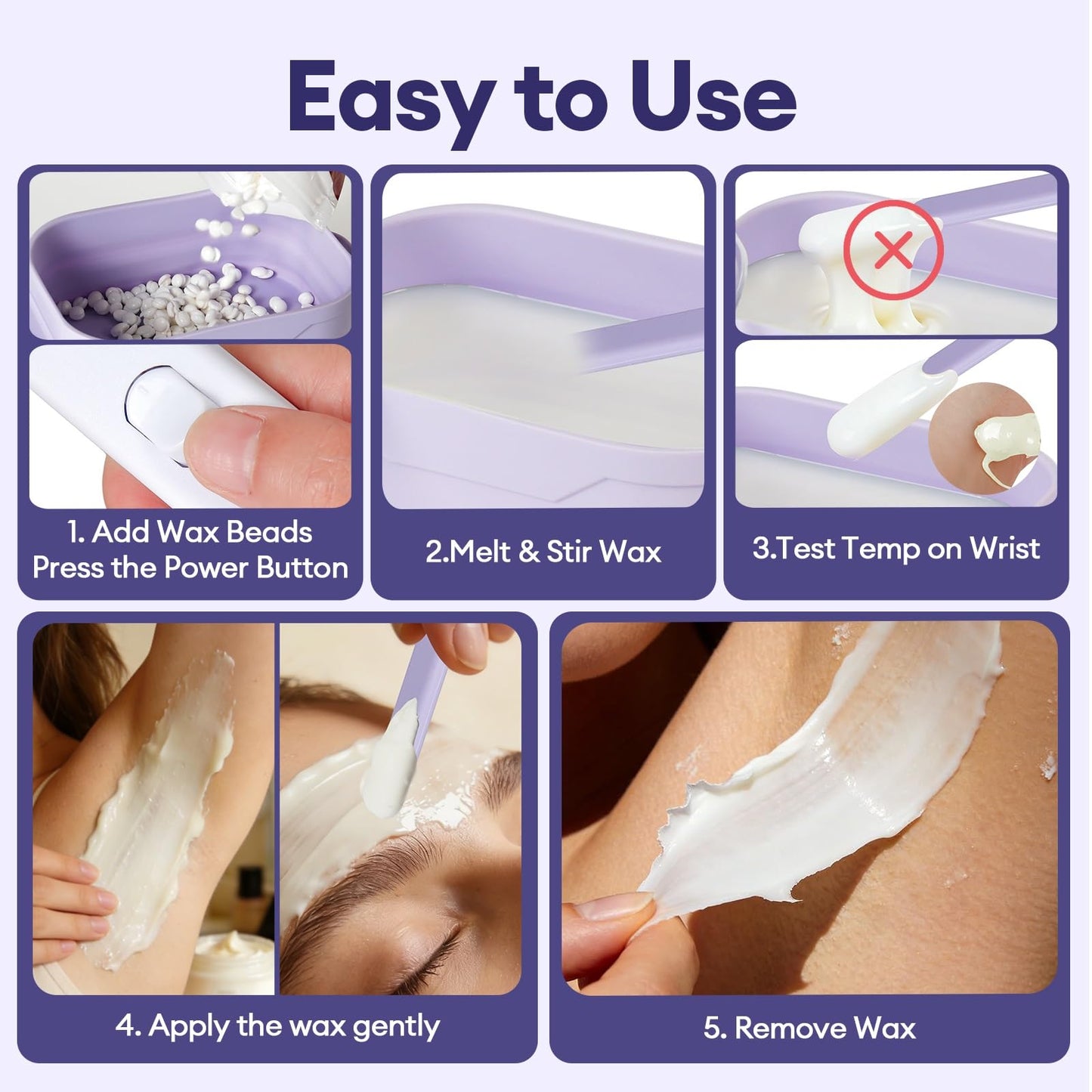 Easy to Use

1. Add Wax Beads
Press the Power Button

2.Melt & Stir Wax

3.Test Temp on Wrist

4. Apply the wax gently

5. Remove Wax