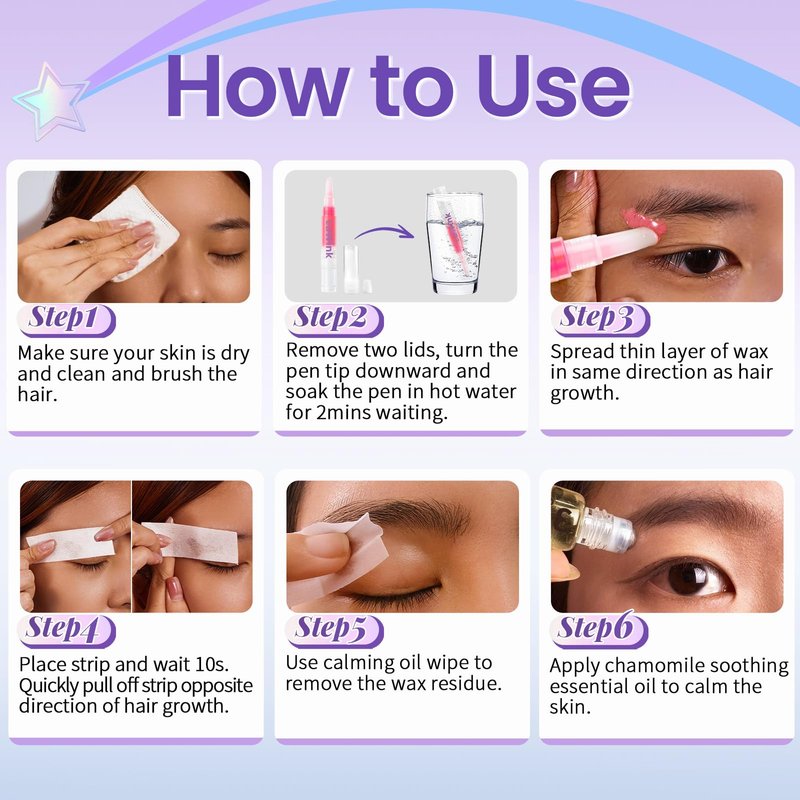 How to Use

Step1
Make sure your skin is dry and clean and brush the hair.

Step2
Remove two lids, turn the pen tip downward and soak the pen in hot water for 2mins waiting.

Step3
Spread thin layer of wax in same direction as hair growth.

Step4
Place strip and wait 10s. Quickly pull off strip opposite direction of hair growth.

Step5
Use calming oil wipe to remove the wax residue.

Step6
Apply chamomile soothing essential oil to calm the skin.