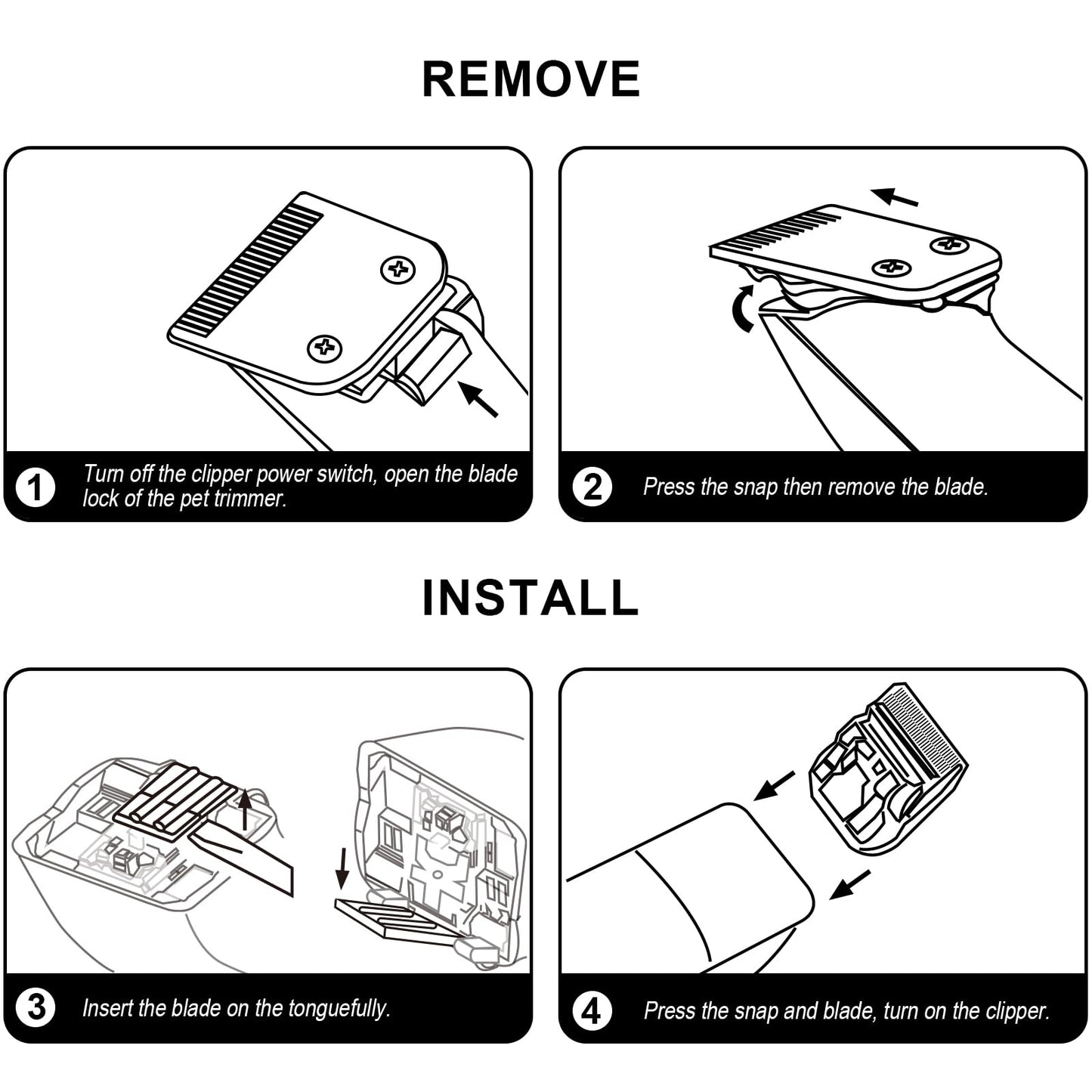 REMOVE

1 Turn off the clipper power switch, open the blade lock of the pet trimmer.

2 Press the snap then remove the blade.

INSTALL

3 Insert the blade on the tonguefully.

4 Press the snap and blade, turn on the clipper.