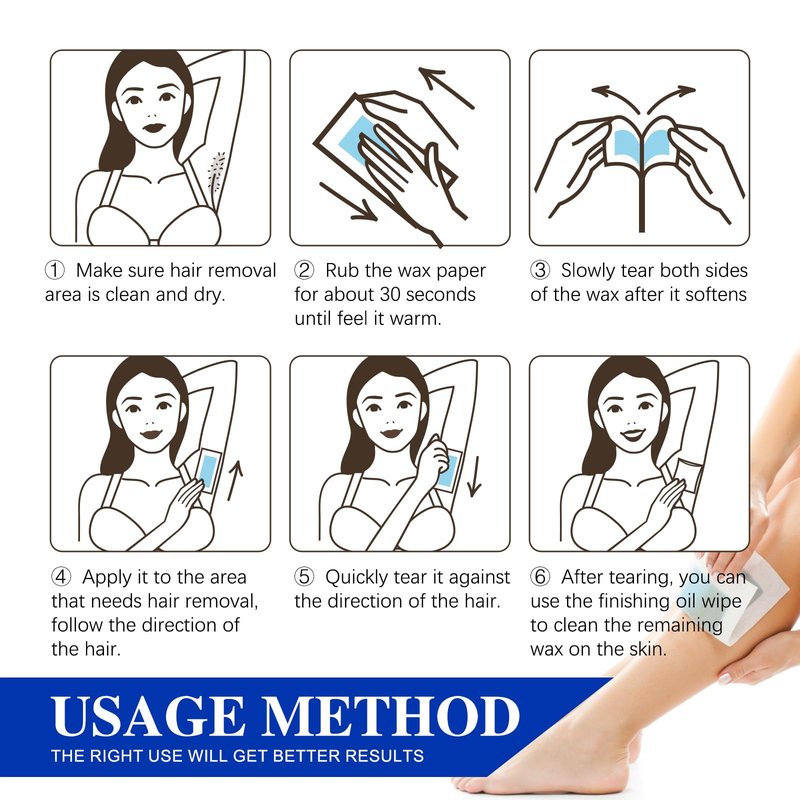 ① Make sure hair removal area is clean and dry.

② Rub the wax paper for about 30 seconds until feel it warm.

③ Slowly tear both sides of the wax after it softens

④ Apply it to the area that needs hair removal, follow the direction of the hair.

⑤ Quickly tear it against the direction of the hair.

⑥ After tearing, you can use the finishing oil wipe to clean the remaining wax on the skin.

USAGE METHOD

THE RIGHT USE WILL GET BETTER RESULTS